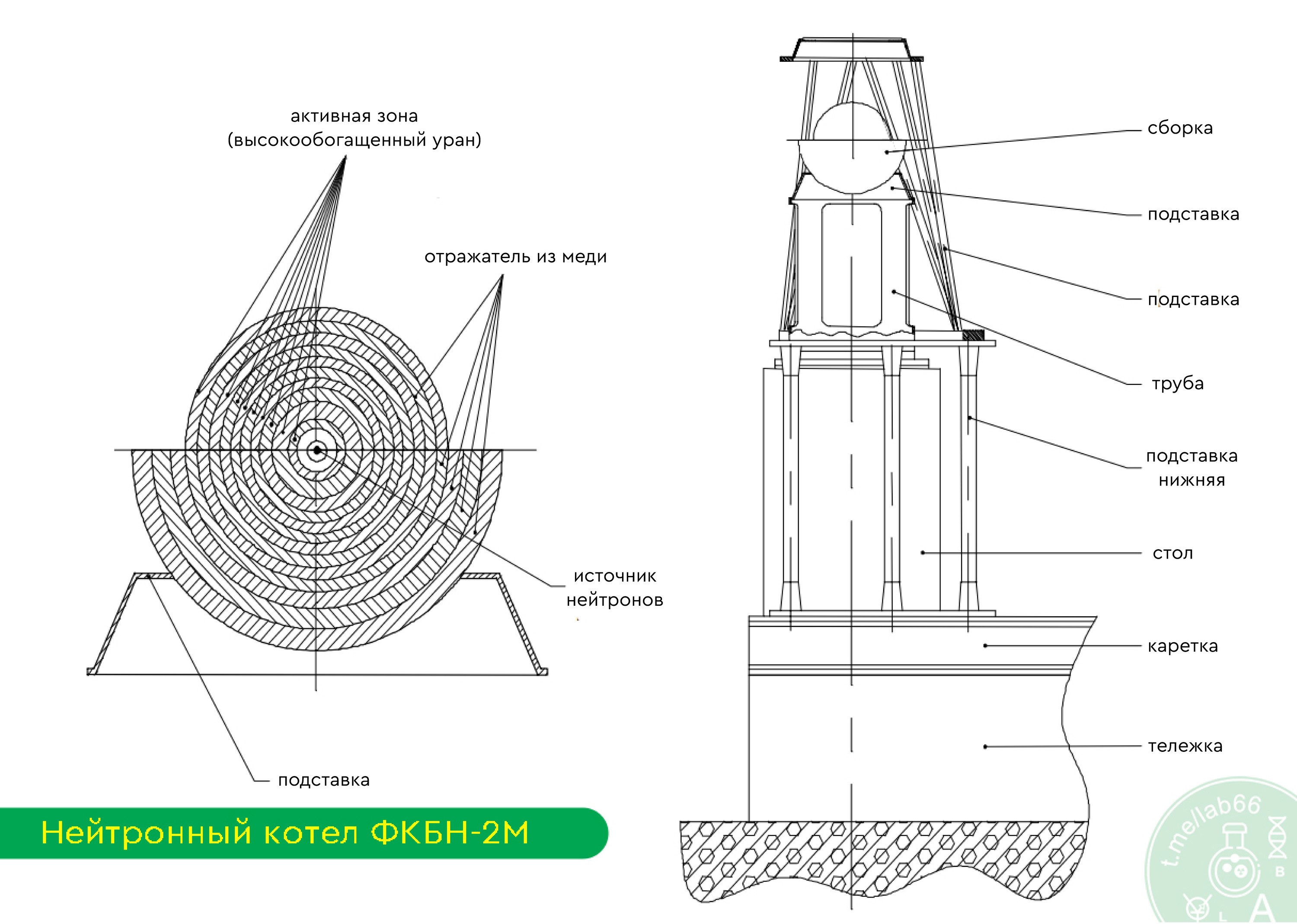 активная зона
(высокообогащенный уран)

отражатель из меди

источник
нейтронов

подставка

Нейтронный котел ФКБН-2М

сборка

подставка

подставка

труба

подставка
нижняя

стол

каретка

тележка

t.me/lab66

B

A