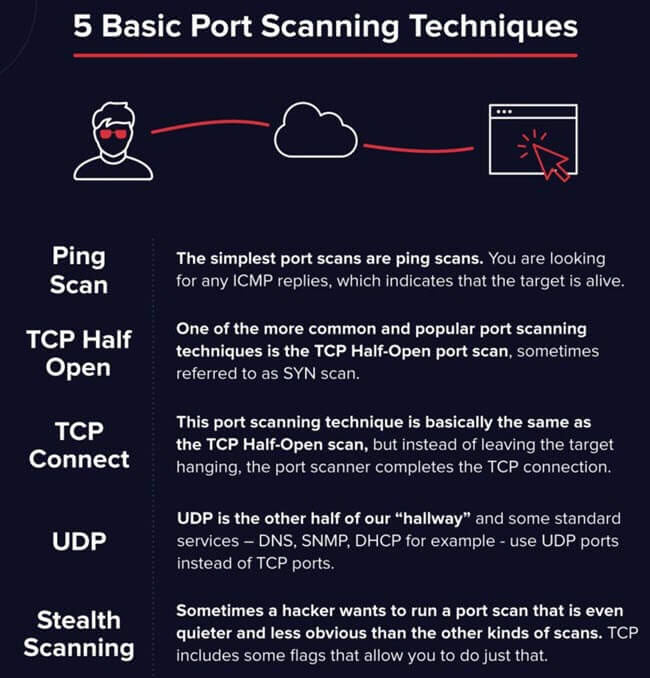 5 Basic Port Scanning Techniques

Ping Scan

The simplest port scans are ping scans. You are looking for any ICMP replies, which indicates that the target is alive.

TCP Half Open

One of the more common and popular port scanning techniques is the TCP Half-Open port scan, sometimes referred to as SYN scan.

TCP Connect

This port scanning technique is basically the same as the TCP Half-Open scan, but instead of leaving the target hanging, the port scanner completes the TCP connection.

UDP

UDP is the other half of our "hallway" and some standard services – DNS, SNMP, DHCP for example - use UDP ports instead of TCP ports.

Stealth Scanning

Sometimes a hacker wants to run a port scan that is even quieter and less obvious than the other kinds of scans. TCP includes some flags that allow you to do just that.