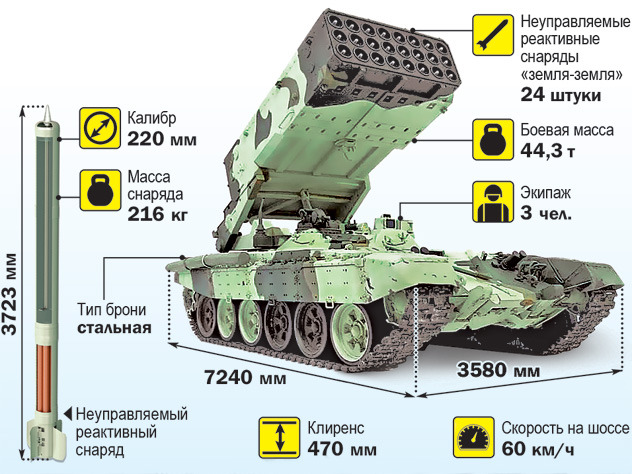 Неуправляемые реактивные снаряды «земля-земля»
24 штуки

Калибр
220 мм

Боевая масса
44,3 т

Масса снаряда
216 кг

Экипаж
3 чел.

3723 мм

Тип брони
стальная

7240 мм

3580 мм

Неуправляемый реактивный снаряд

Клиренс
470 мм

Скорость на шоссе
60 км/ч