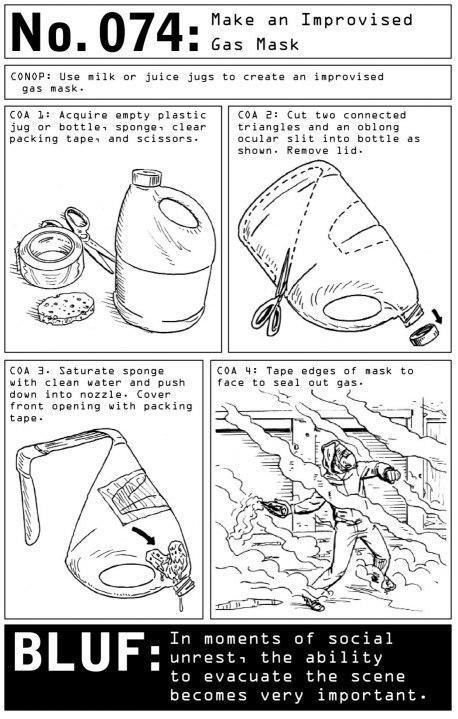 No. 074: Make an Improvised Gas Mask

CONOP: Use milk or juice jugs to create an improvised gas mask.

COA 1: Acquire empty plastic jug or bottle, sponge, clear packing tape, and scissors.

COA 2: Cut two connected triangles and an oblong ocular slit into bottle as shown. Remove lid.

COA 3. Saturate sponge with clean water and push down into nozzle. Cover front opening with packing tape.

COA 4: Tape edges of mask to face to seal out gas.

BLUF: In moments of social unrest, the ability to evacuate the scene becomes very important.