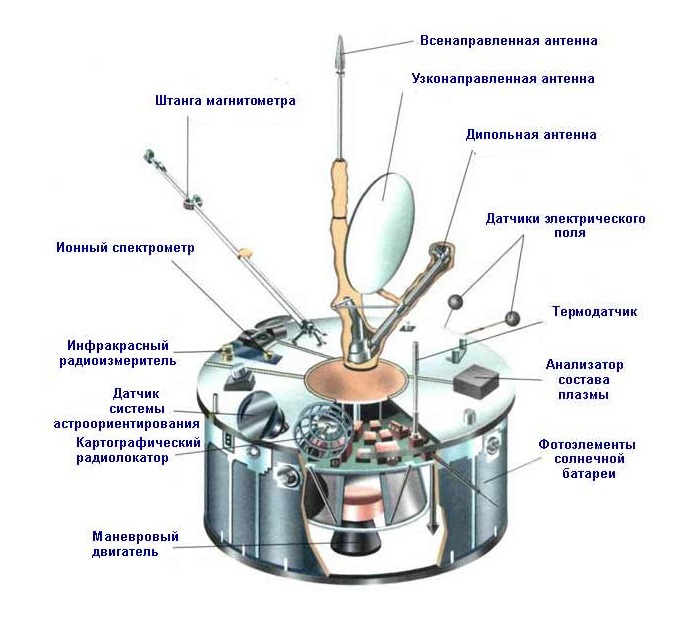 Всенаправленная антенна

Узконаправленная антенна

Штанга магнитометра

Дипольная антенна

Датчики электрического поля

Ионный спектрометр

Термодатчик

Инфракрасный радиоизмеритель

Анализатор состава плазмы

Датчик системы астроориентирования

Картографический радиолокатор

Фотоэлементы солнечной батареи

Маневровый двигатель