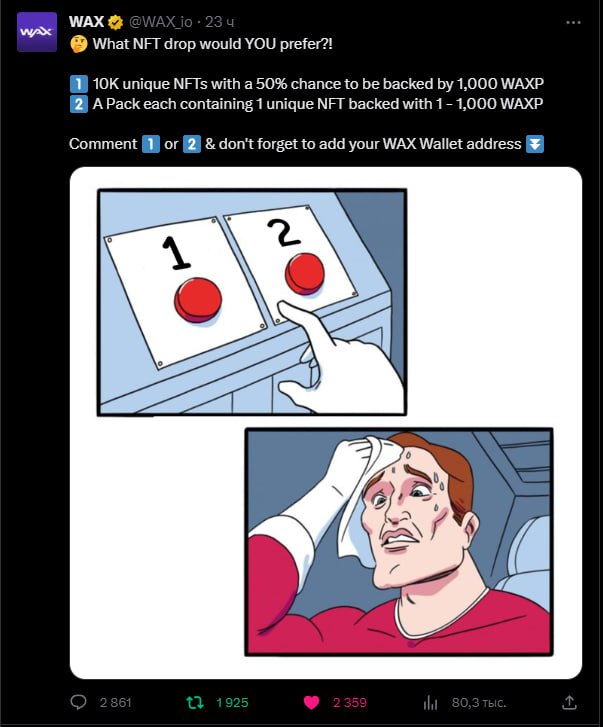 WAX

WAX @WAX_io · 23 ч

🤔 What NFT drop would YOU prefer?!

1️⃣ 10K unique NFTs with a 50% chance to be backed by 1,000 WAXP
2️⃣ A Pack each containing 1 unique NFT backed with 1 - 1,000 WAXP

Comment 1️⃣ or 2️⃣ & don't forget to add your WAX Wallet address ⏬

1

2

2 861 1 925 2 359 80,3 тыс.