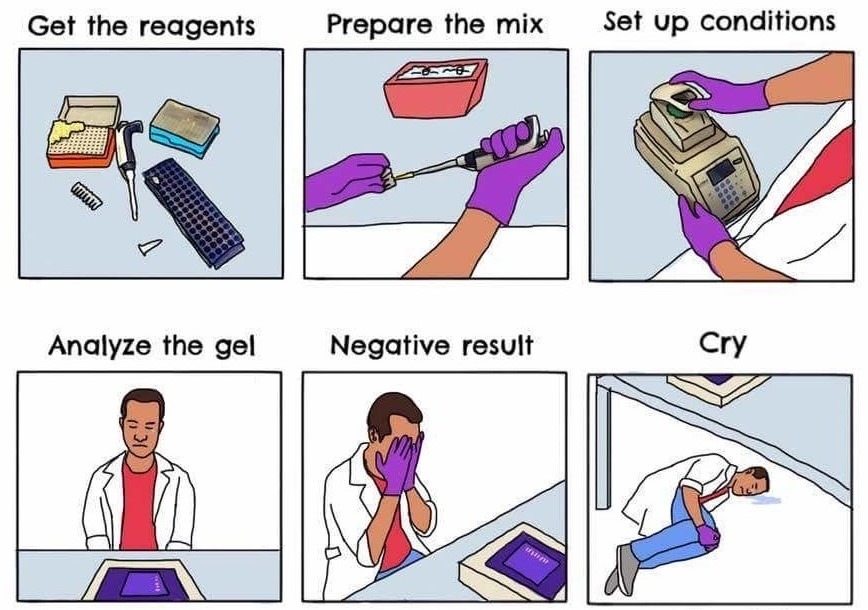 Get the reagents

Prepare the mix

Set up conditions

Analyze the gel

Negative result

Cry