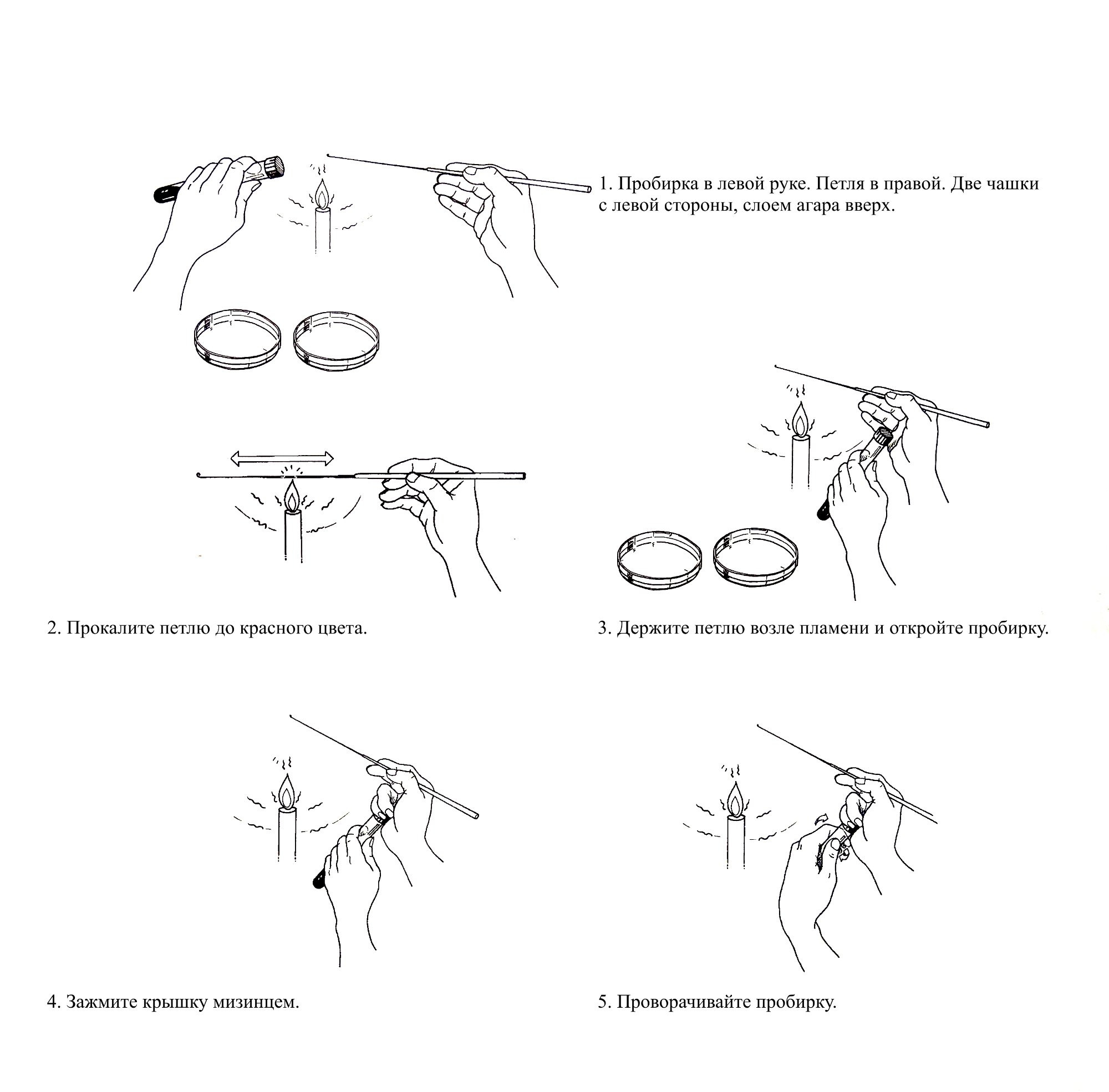 1. Пробирка в левой руке. Петля в правой. Две чашки с левой стороны, слоем агара вверх.

2. Прокалите петлю до красного цвета.

3. Держите петлю возле пламени и откройте пробирку.

4. Зажмите крышку мизинцем.

5. Проворачивайте пробирку.