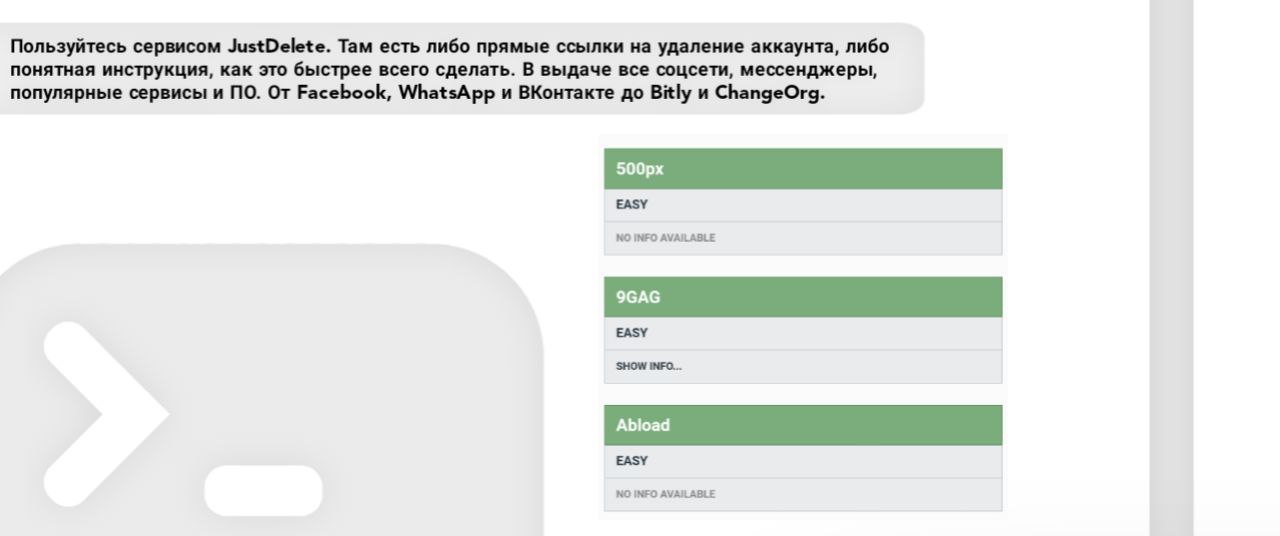 Пользуйтесь сервисом JustDelete. Там есть либо прямые ссылки на удаление аккаунта, либо понятная инструкция, как это быстрее всего сделать. В выдаче все соцсети, мессенджеры, популярные сервисы и ПО. От Facebook, WhatsApp и ВКонтакте до Bitly и ChangeOrg.

500px

EASY

NO INFO AVAILABLE

9GAG

EASY

SHOW INFO...

Abload

EASY

NO INFO AVAILABLE