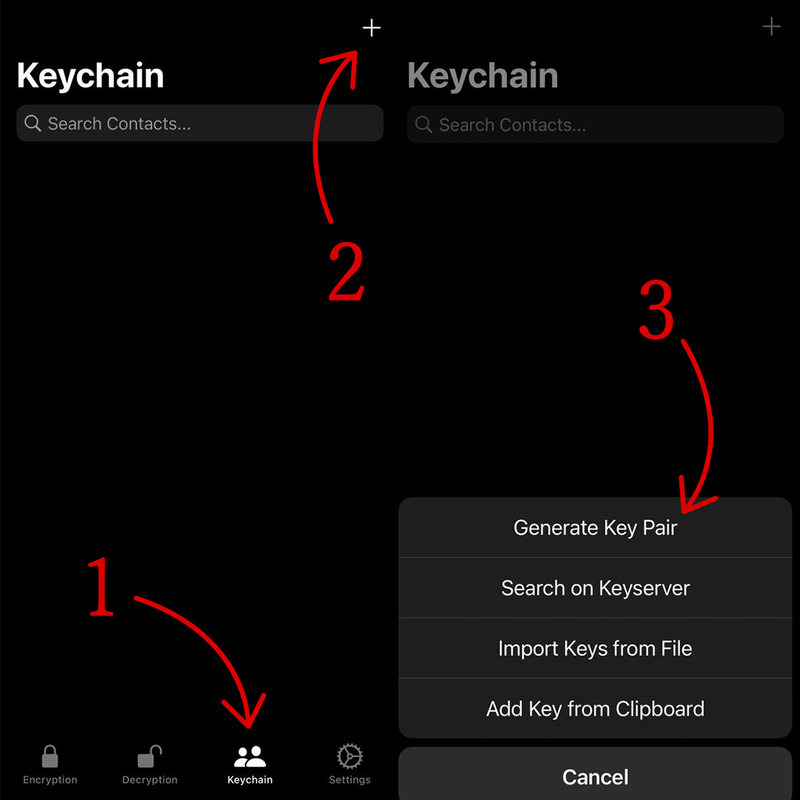 +

Keychain

Search Contacts...

2

1

Encryption Decryption Keychain Settings

+

Keychain

Search Contacts...

3

Generate Key Pair

Search on Keyserver

Import Keys from File

Add Key from Clipboard

Cancel