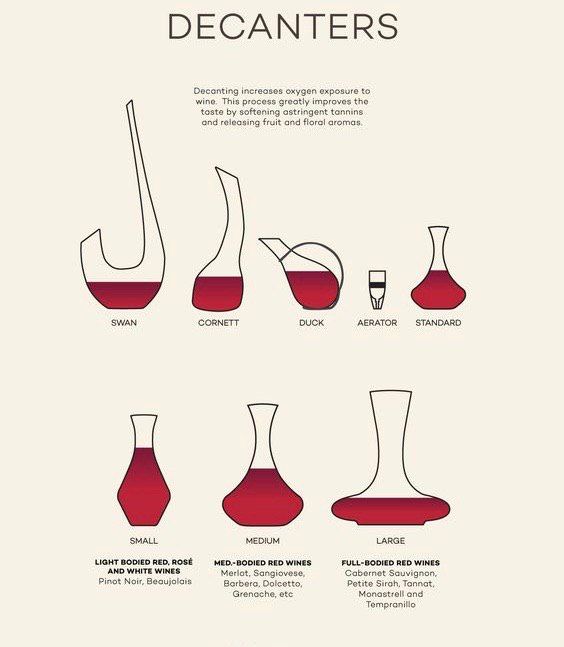 DECANTERS

Decanting increases oxygen exposure to wine. This process greatly improves the taste by softening astringent tannins and releasing fruit and floral aromas.

SWAN

CORNETT

DUCK

AERATOR

STANDARD

SMALL

LIGHT BODIED RED, ROSÉ AND WHITE WINES
Pinot Noir, Beaujolais

MEDIUM

MED.-BODIED RED WINES
Merlot, Sangiovese, Barbera, Dolcetto, Grenache, etc

LARGE

FULL-BODIED RED WINES
Cabernet Sauvignon, Petite Sirah, Tannat, Monastrell and Tempranillo