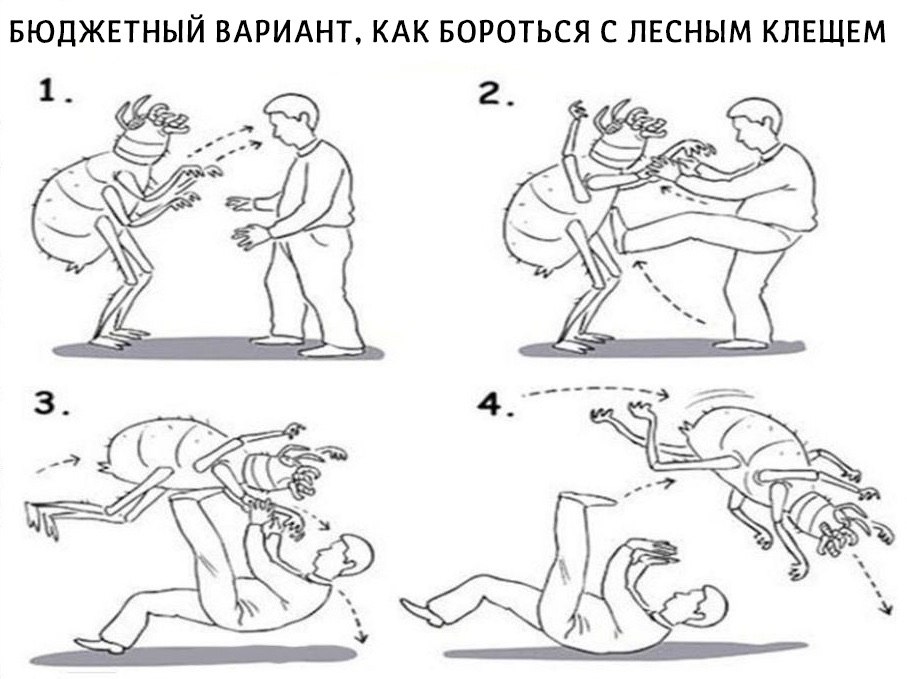 БЮДЖЕТНЫЙ ВАРИАНТ, КАК БОРОТЬСЯ С ЛЕСНЫМ КЛЕЩЕМ

1.

2.

3.

4.