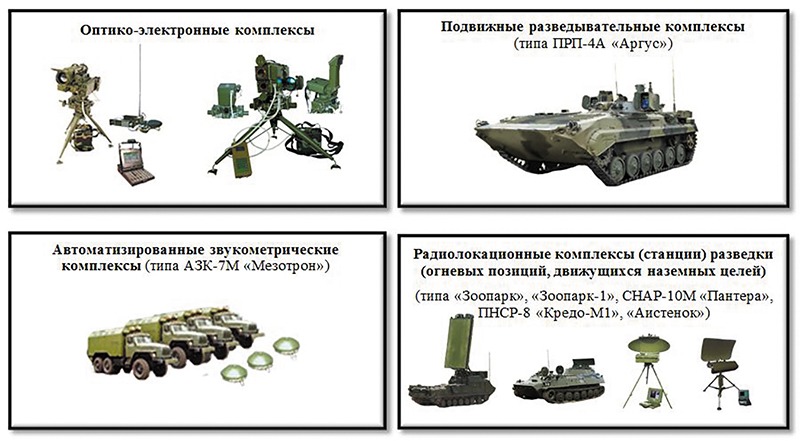 Оптико-электронные комплексы

Подвижные разведывательные комплексы (типа ПРП-4А «Аргус»)

Автоматизированные звукометрические комплексы (типа АЗК-7М «Мезотрон»)

Радиолокационные комплексы (станции) разведки (огневых позиций, движущихся наземных целей)

(типа «Зоопарк», «Зоопарк-1», СНАР-10М «Пантера», ПНСР-8 «Кредо-М1», «Аистенок»)