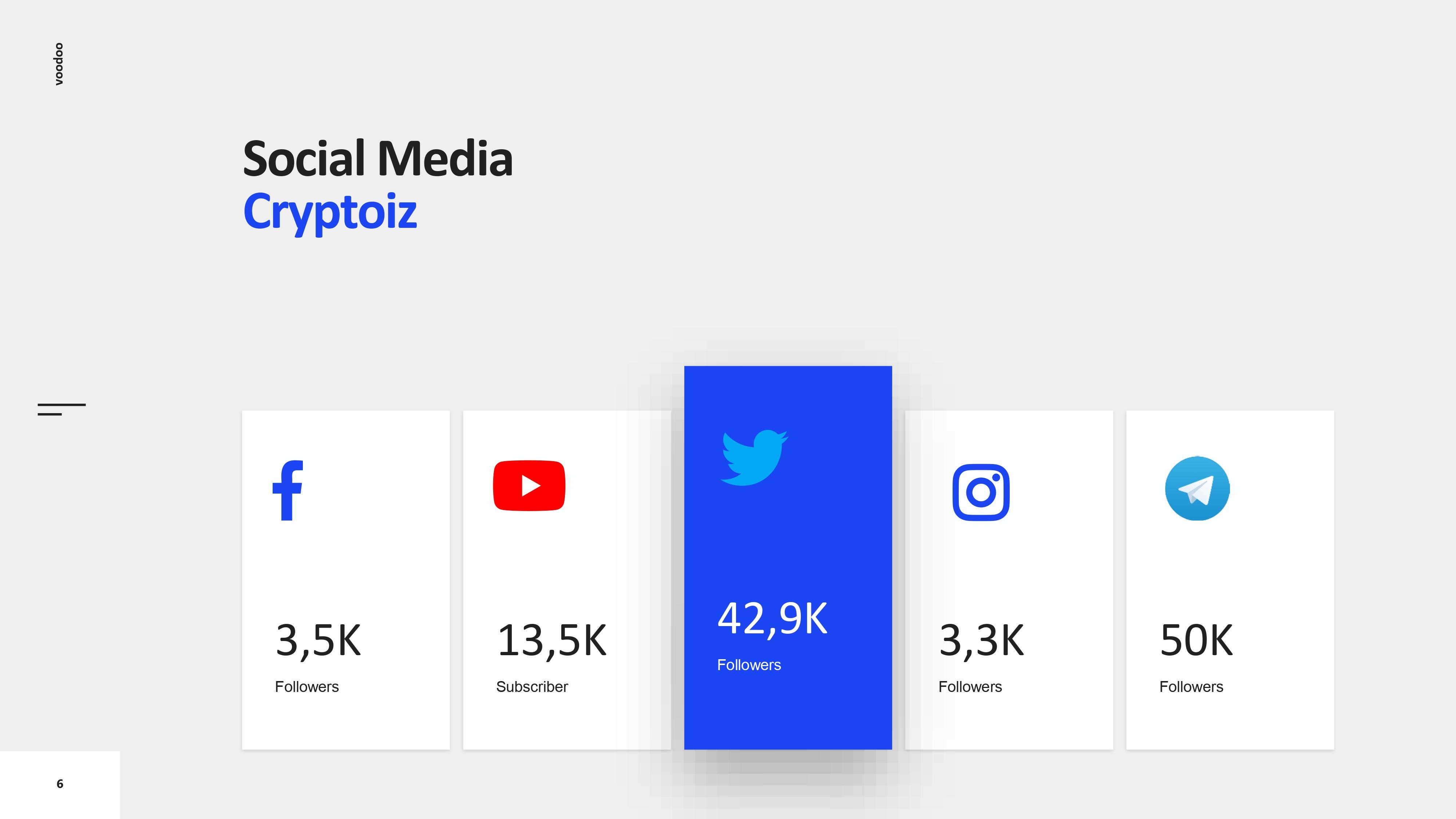 voodoo

Social Media
Cryptoiz

3,5K
Followers

13,5K
Subscriber

42,9K
Followers

3,3K
Followers

50K
Followers

6