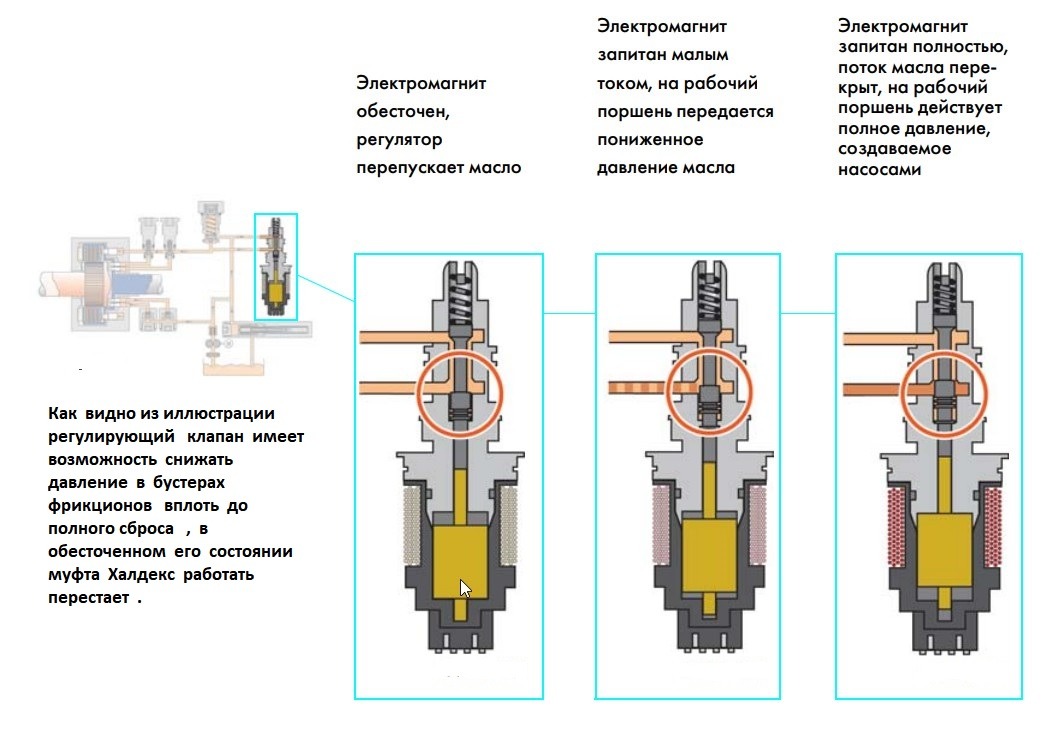 Электромагнит обесточен, регулятор перепускает масло

Электромагнит запитан малым током, на рабочий поршень передается пониженное давление масла

Электромагнит запитан полностью, поток масла перекрыт, на рабочий поршень действует полное давление, создаваемое насосами

Как видно из иллюстрации регулирующий клапан имеет возможность снижать давление в бустерах фрикционов вплоть до полного сброса , в обесточенном его состоянии муфта Халдекс работать перестает .