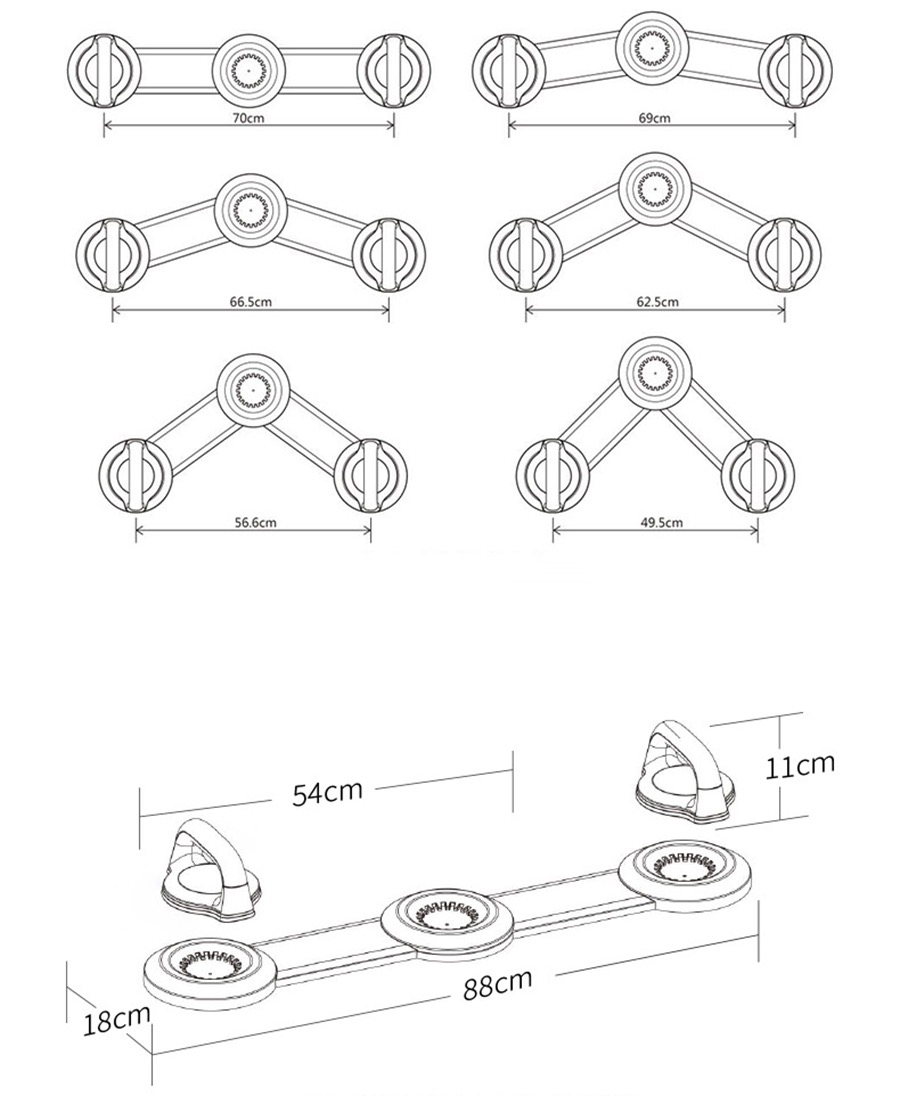 70cm

69cm

66.5cm

62.5cm

56.6cm

49.5cm

54cm

11cm

88cm

18cm