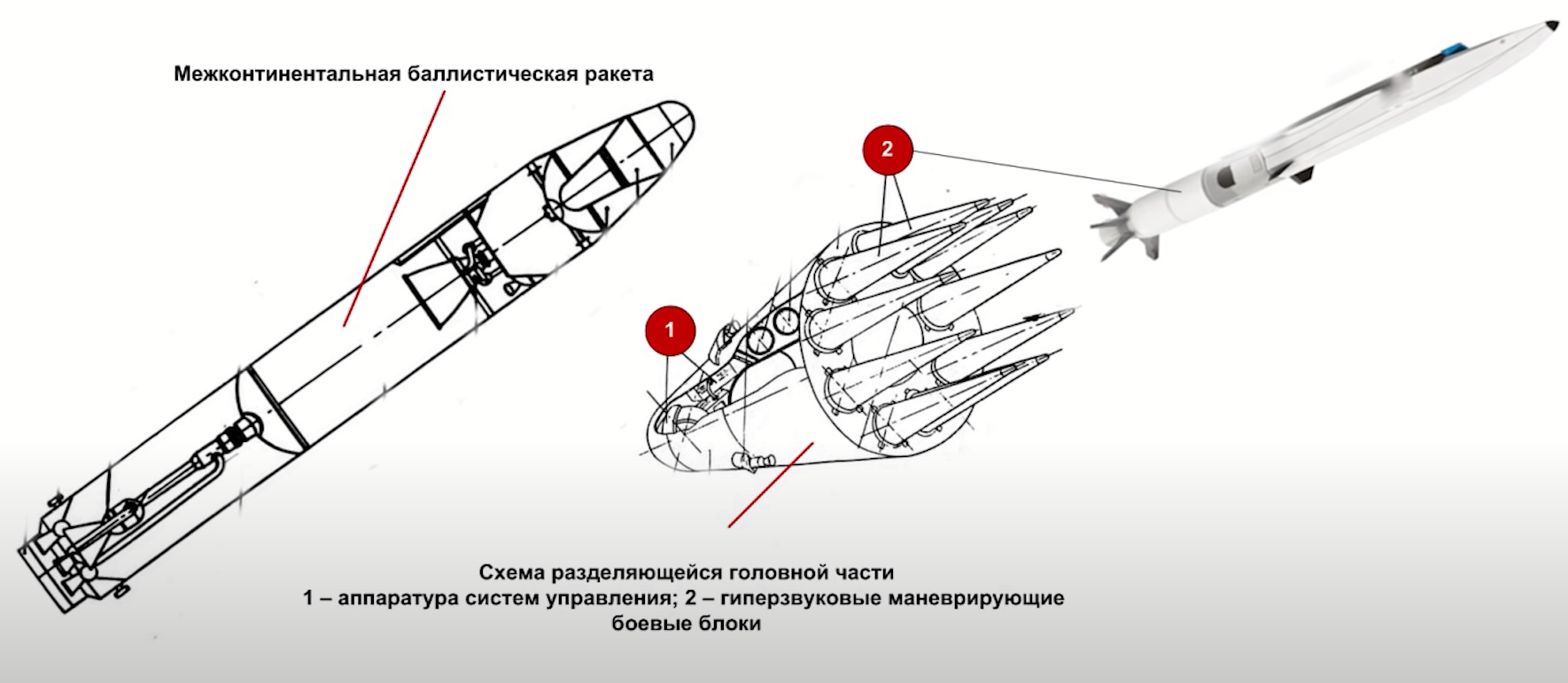 Межконтинентальная баллистическая ракета

2

1

Схема разделяющейся головной части
1 – аппаратура систем управления; 2 – гиперзвуковые маневрирующие боевые блоки