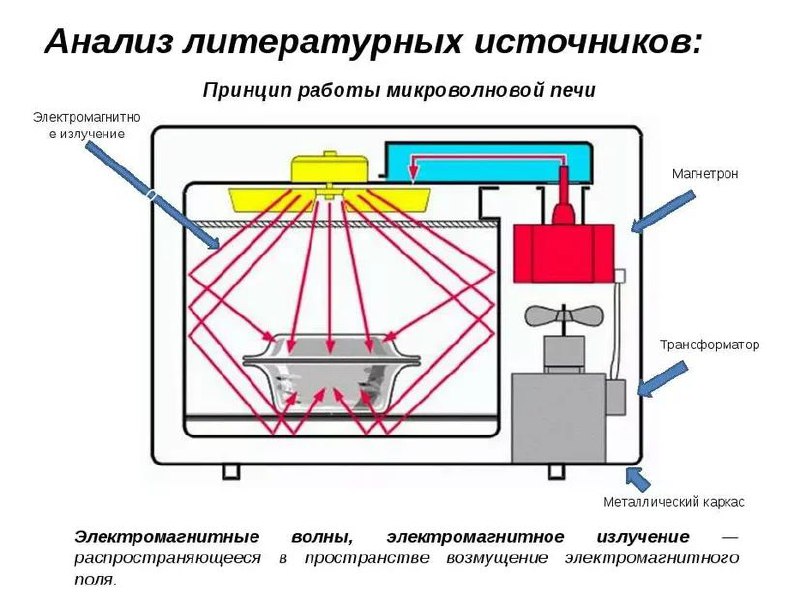 Анализ литературных источников:

Принцип работы микроволновой печи

Электромагнитное излучение

Магнетрон

Трансформатор

Металлический каркас

Электромагнитные волны, электромагнитное излучение — распространяющееся в пространстве возмущение электромагнитного поля.