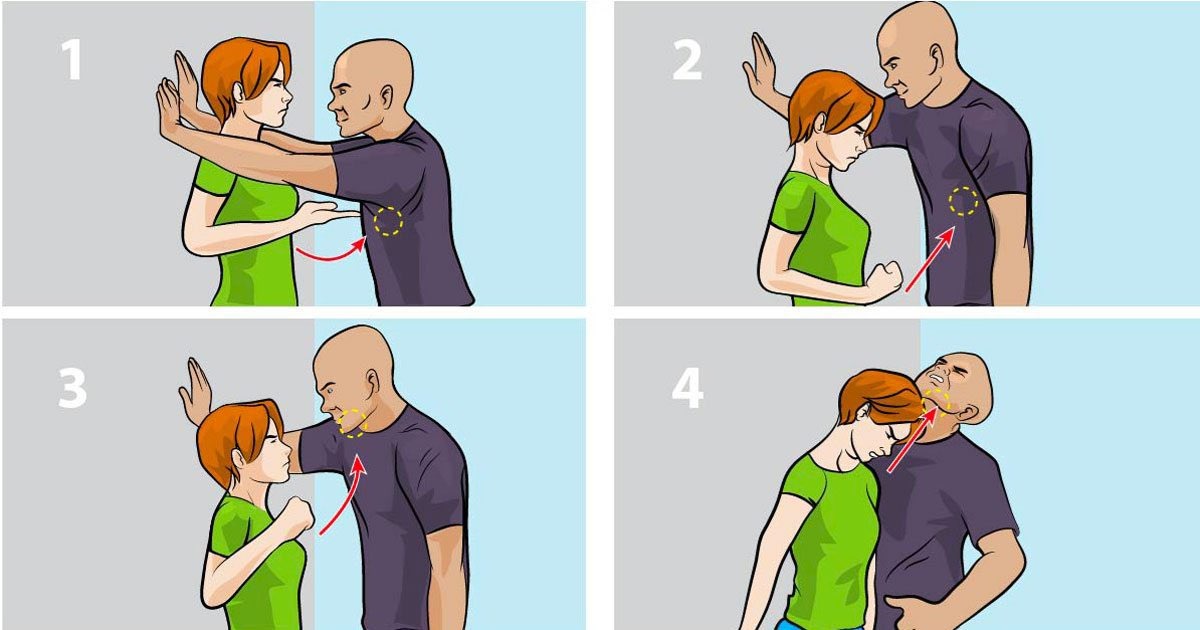 1

2

3

4