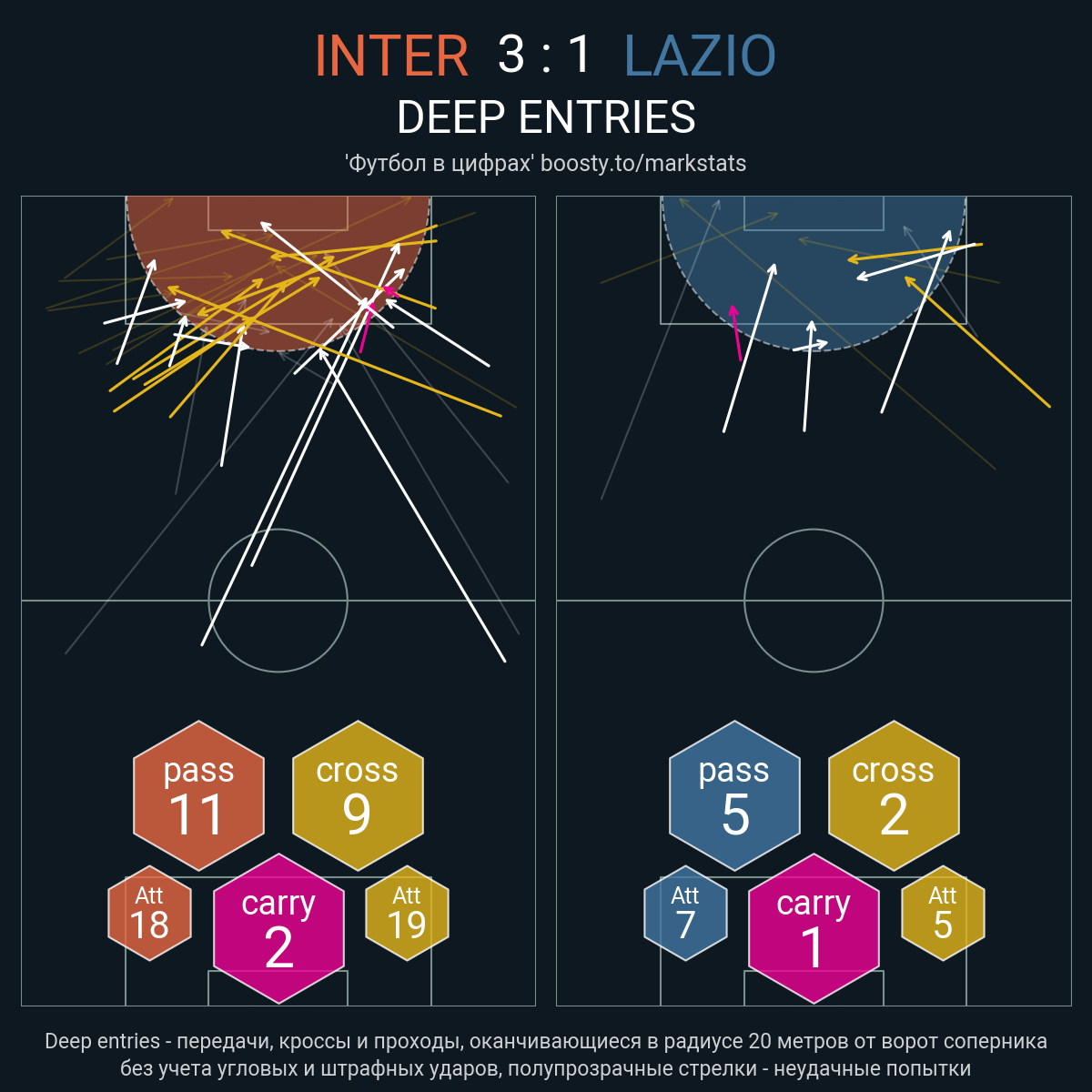 INTER 3 : 1 LAZIO

DEEP ENTRIES

'Футбол в цифрах' boosty.to/markstats

pass
11

cross
9

Att
18

carry
2

Att
19

pass
5

cross
2

Att
7

carry
1

Att
5

Deep entries - передачи, кроссы и проходы, оканчивающиеся в радиусе 20 метров от ворот соперника без учета угловых и штрафных ударов, полупрозрачные стрелки - неудачные попытки