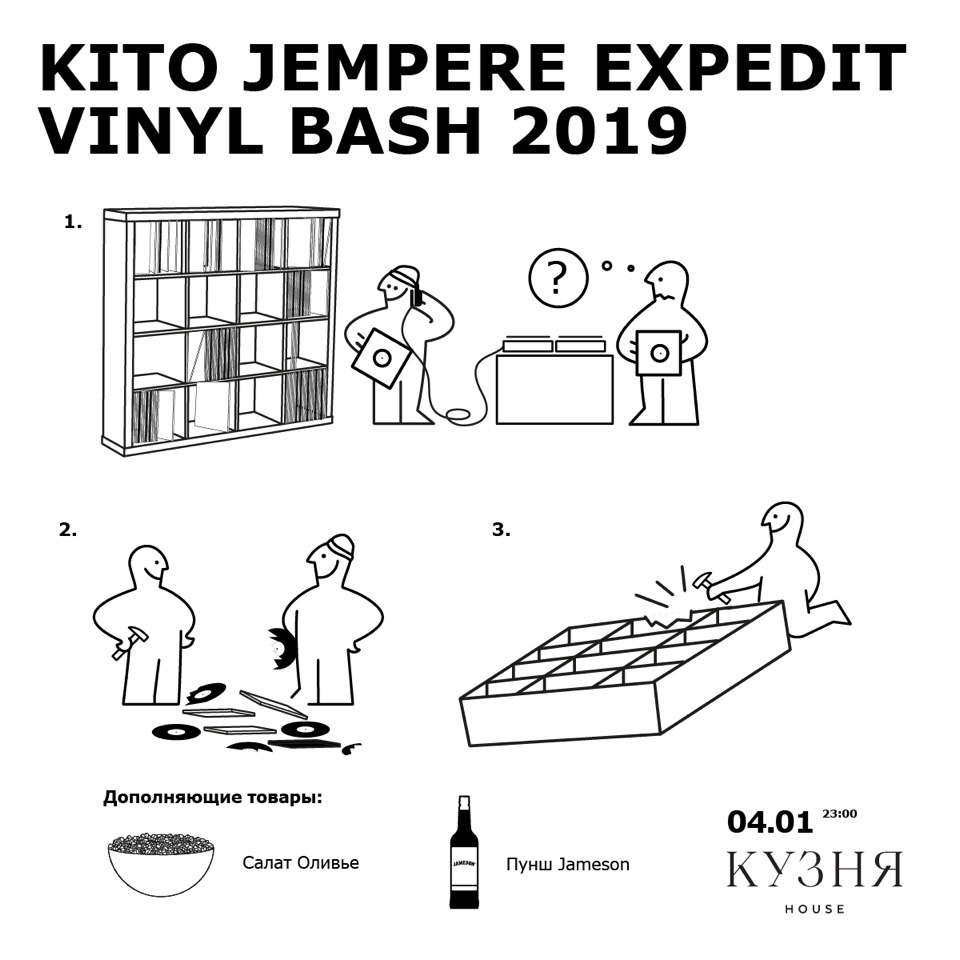 KITO JEMPERE EXPEDIT VINYL BASH 2019

1.

?

2.

3.

Дополняющие товары:

Салат Оливье

JAMESON

Пунш Jameson

04.01 23:00

КУЗНЯ

HOUSE