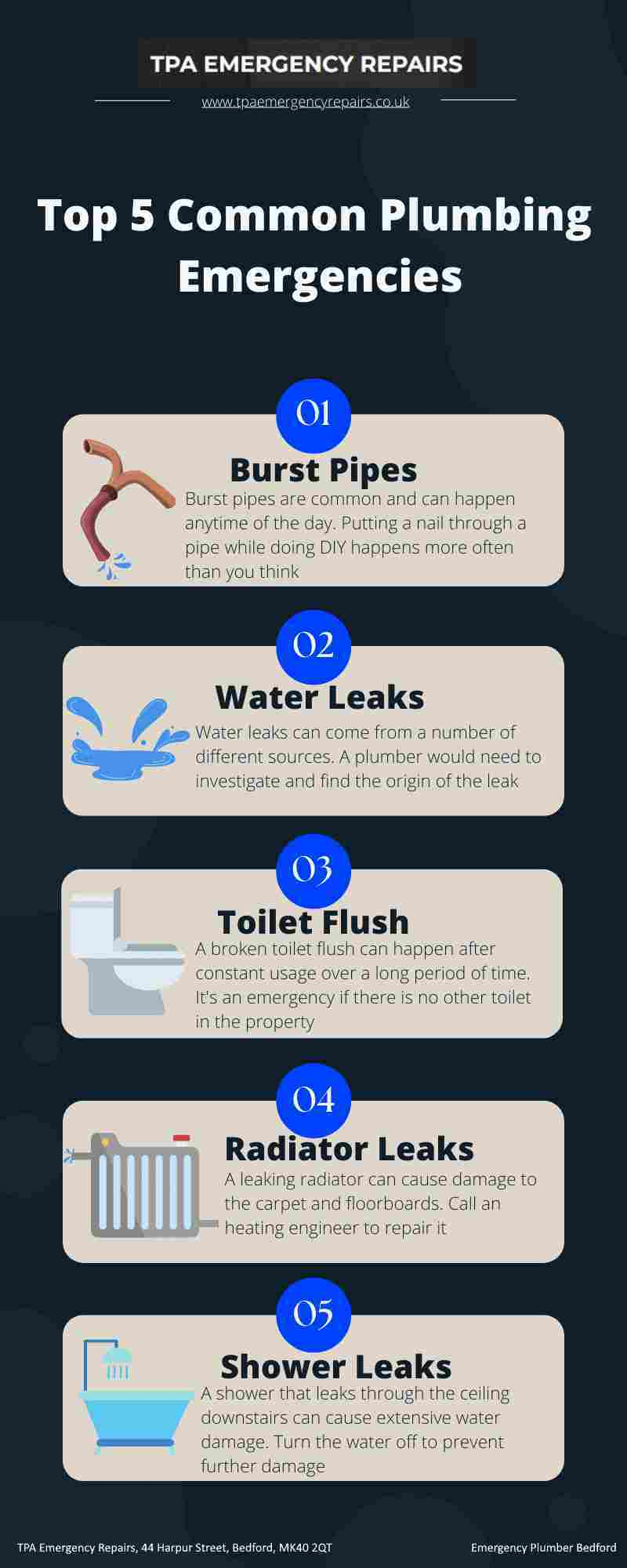 TPA EMERGENCY REPAIRS

www.tpaemergencyrepairs.co.uk

Top 5 Common Plumbing Emergencies

01

Burst Pipes

Burst pipes are common and can happen anytime of the day. Putting a nail through a pipe while doing DIY happens more often than you think

02

Water Leaks

Water leaks can come from a number of different sources. A plumber would need to investigate and find the origin of the leak

03

Toilet Flush

A broken toilet flush can happen after constant usage over a long period of time. It's an emergency if there is no other toilet in the property

04

Radiator Leaks

A leaking radiator can cause damage to the carpet and floorboards. Call an heating engineer to repair it

05

Shower Leaks

A shower that leaks through the ceiling downstairs can cause extensive water damage. Turn the water off to prevent further damage

TPA Emergency Repairs, 44 Harpur Street, Bedford, MK40 2QT

Emergency Plumber Bedford