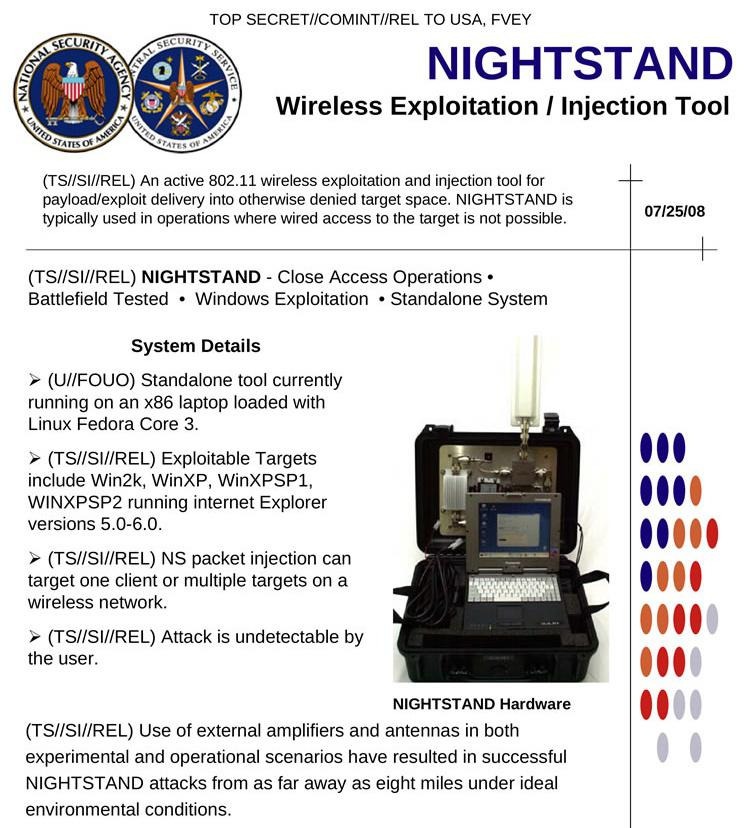 TOP SECRET//COMINT//REL TO USA, FVEY

NATIONAL SECURITY AGENCY UNITED STATES OF AMERICA

CENTRAL SECURITY SERVICE UNITED STATES OF AMERICA

NIGHTSTAND

Wireless Exploitation / Injection Tool

(TS//SI//REL) An active 802.11 wireless exploitation and injection tool for payload/exploit delivery into otherwise denied target space. NIGHTSTAND is typically used in operations where wired access to the target is not possible.

07/25/08

(TS//SI//REL) **NIGHTSTAND** - Close Access Operations • Battlefield Tested • Windows Exploitation • Standalone System

System Details

➢ (U//FOUO) Standalone tool currently running on an x86 laptop loaded with Linux Fedora Core 3.

➢ (TS//SI//REL) Exploitable Targets include Win2k, WinXP, WinXPSP1, WINXPSP2 running internet Explorer versions 5.0-6.0.

➢ (TS//SI//REL) NS packet injection can target one client or multiple targets on a wireless network.

➢ (TS//SI//REL) Attack is undetectable by the user.

NIGHTSTAND Hardware

(TS//SI//REL) Use of external amplifiers and antennas in both experimental and operational scenarios have resulted in successful NIGHTSTAND attacks from as far away as eight miles under ideal environmental conditions.