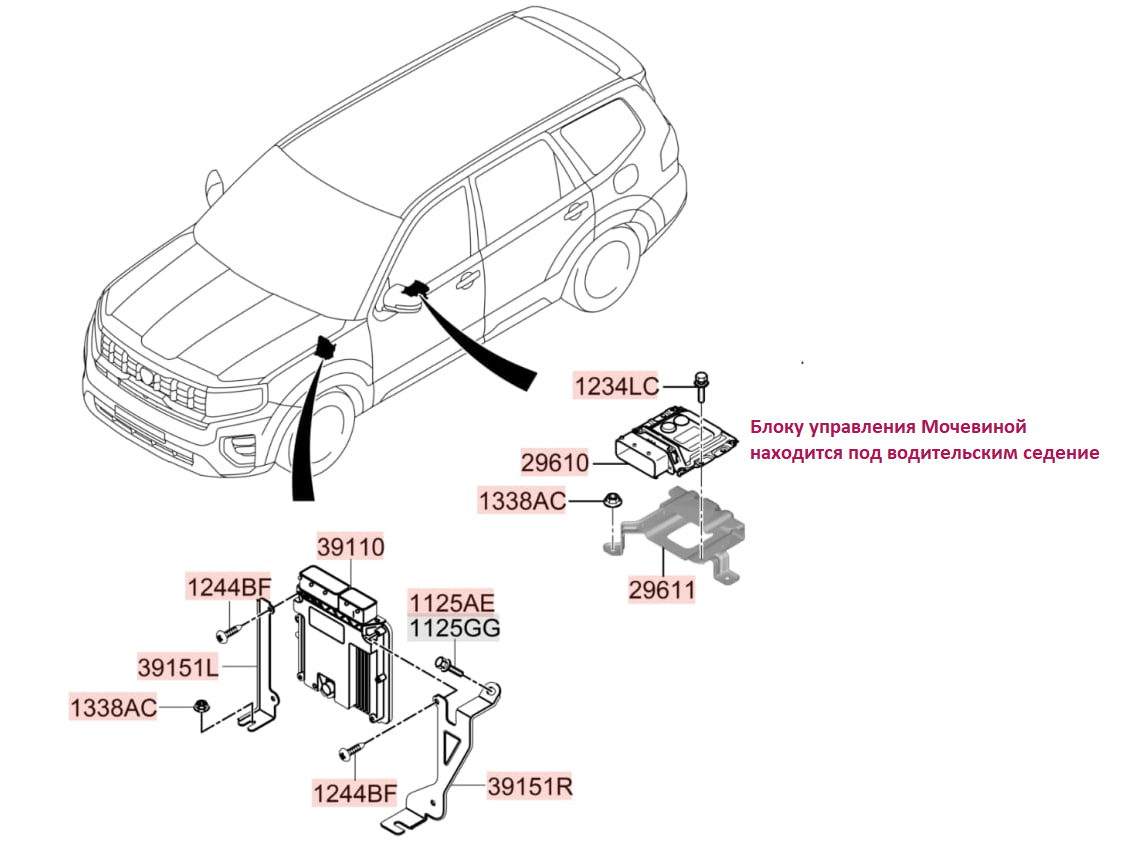 1234LC

Блоку управления Мочевиной находится под водительским седение

29610

1338AC

29611

39110

1244BF

1125AE
1125GG

39151L

1338AC

1244BF

39151R