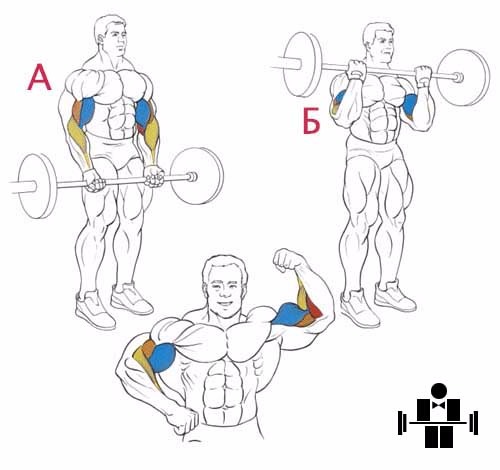 А

Б