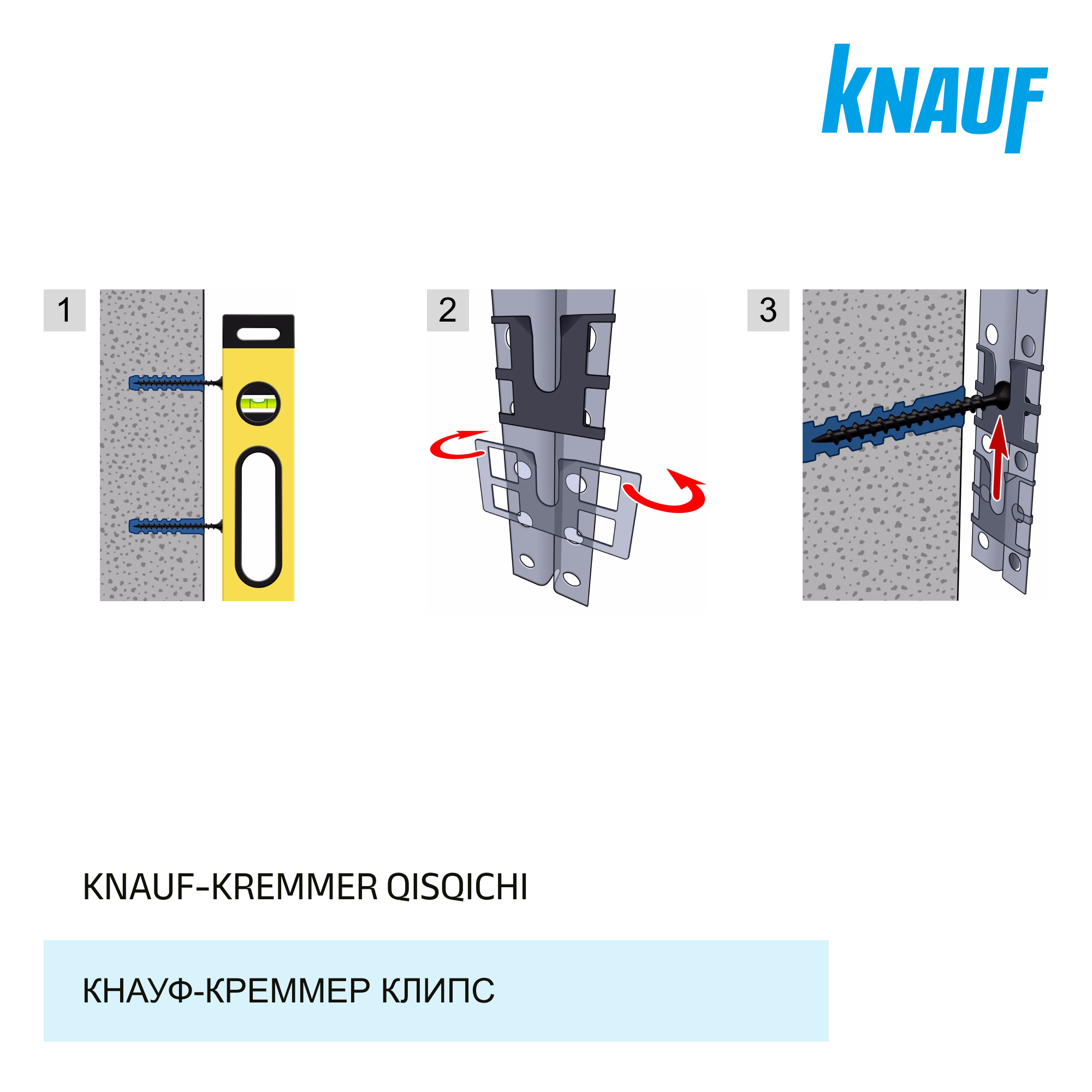 KNAUF

1

2

3

KNAUF-KREMMER QISQICHI

КНАУФ-КРЕММЕР КЛИПС