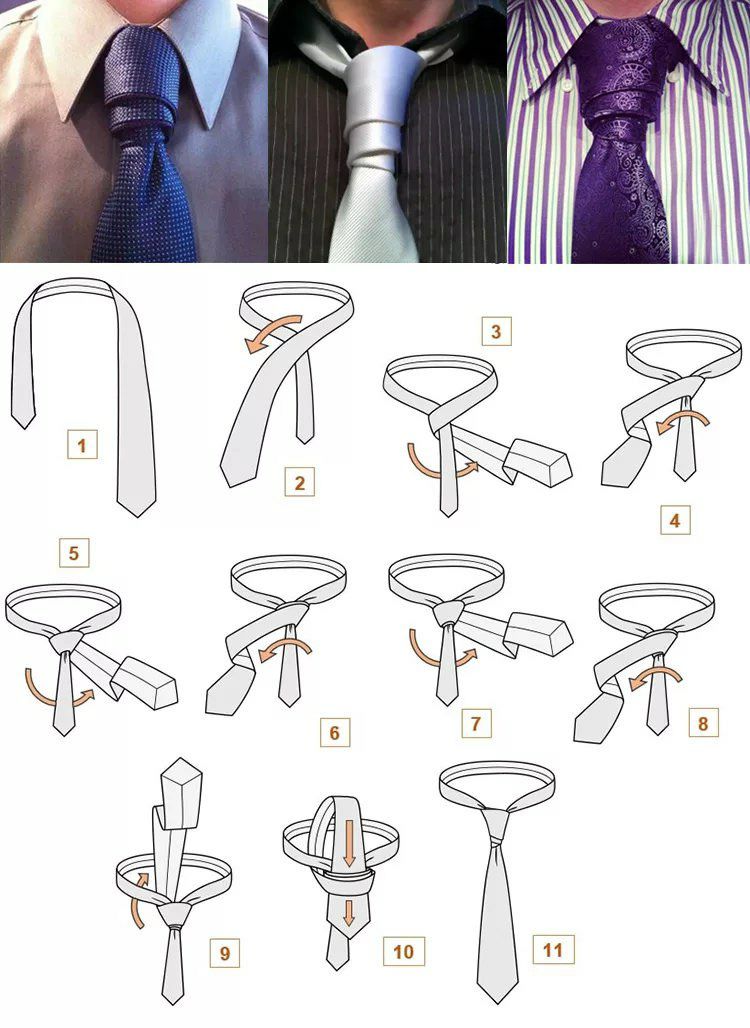 1
2
3
4
5
6
7
8
9
10
11