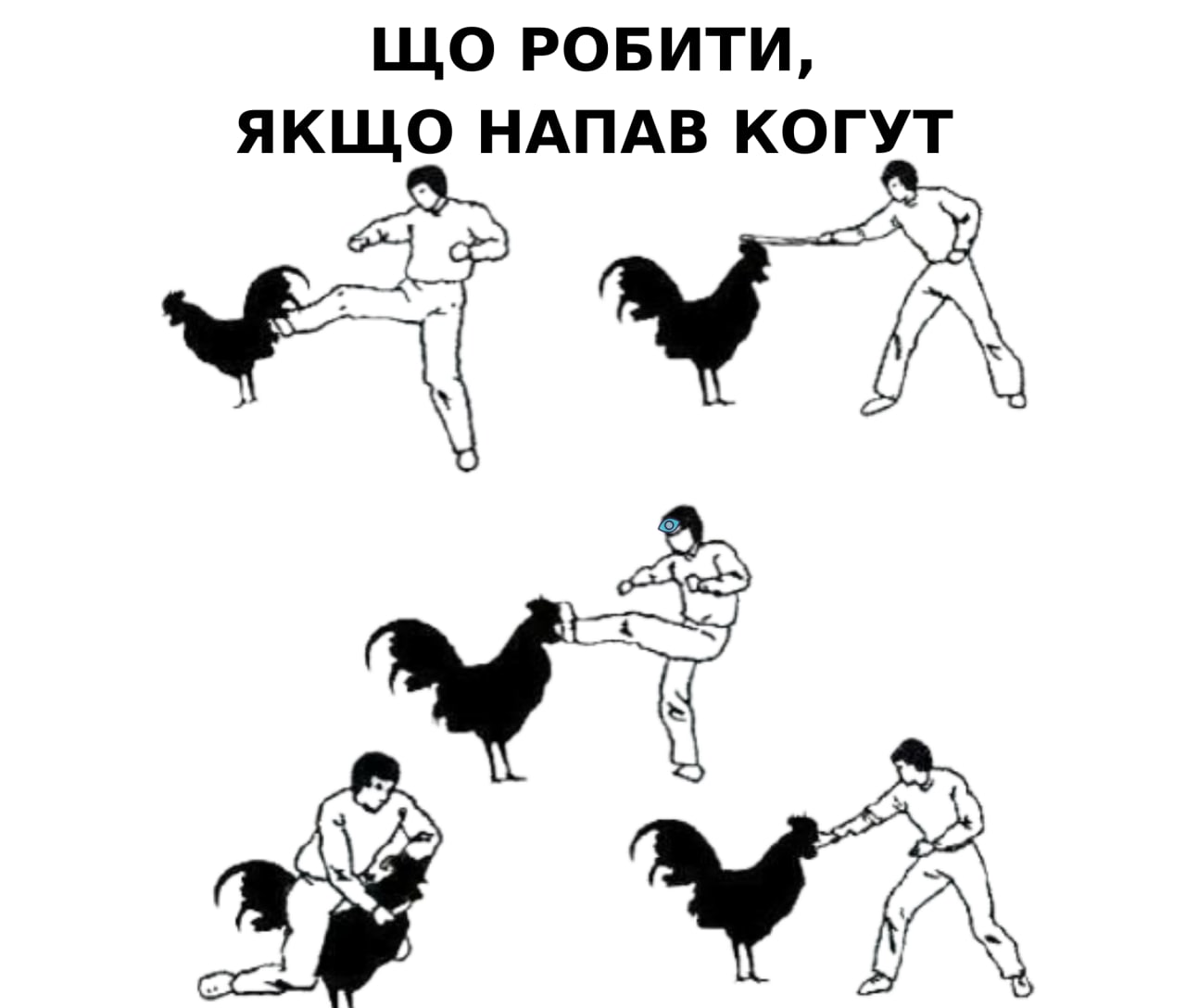 ЩО РОБИТИ,
ЯКЩО НАПАВ КОГУТ