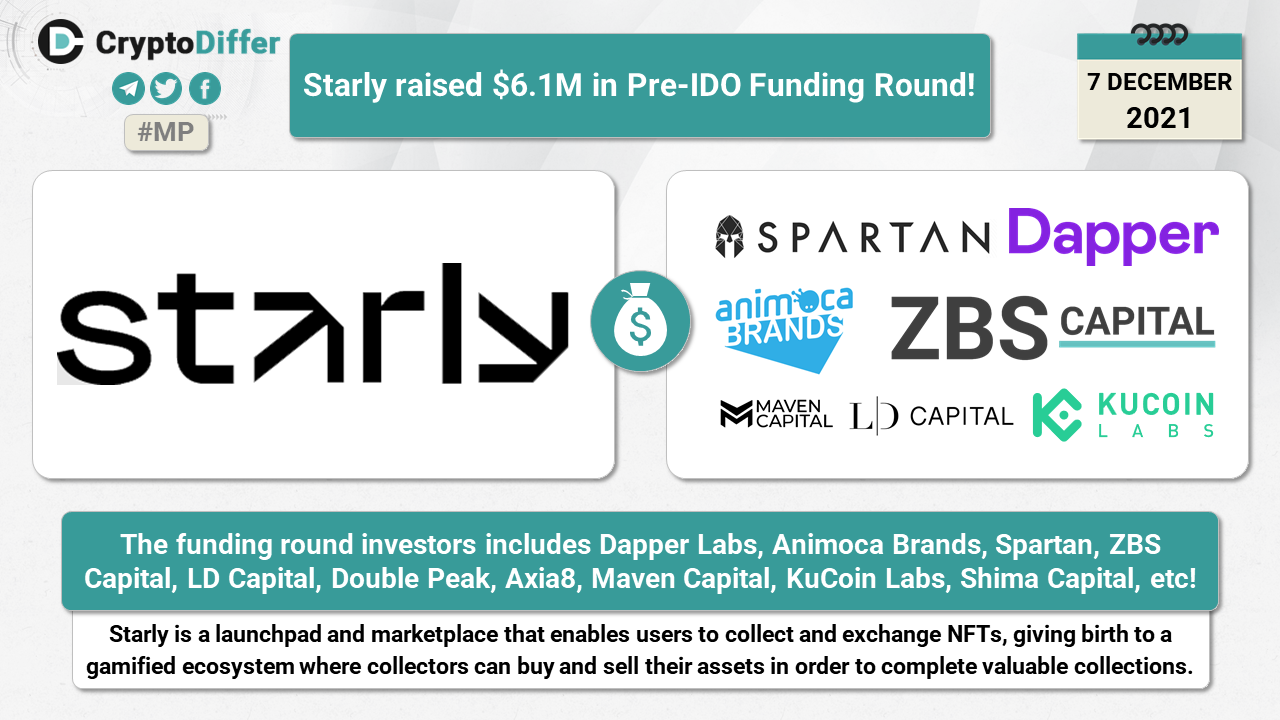 CryptoDiffer

#MP

Starly raised $6.1M in Pre-IDO Funding Round!

7 DECEMBER
2021

starly

SPARTAN

Dapper

animoca BRANDS

ZBS CAPITAL

MAVEN CAPITAL

LD CAPITAL

KUCOIN LABS

The funding round investors includes Dapper Labs, Animoca Brands, Spartan, ZBS Capital, LD Capital, Double Peak, Axia8, Maven Capital, KuCoin Labs, Shima Capital, etc!

Starly is a launchpad and marketplace that enables users to collect and exchange NFTs, giving birth to a gamified ecosystem where collectors can buy and sell their assets in order to complete valuable collections.