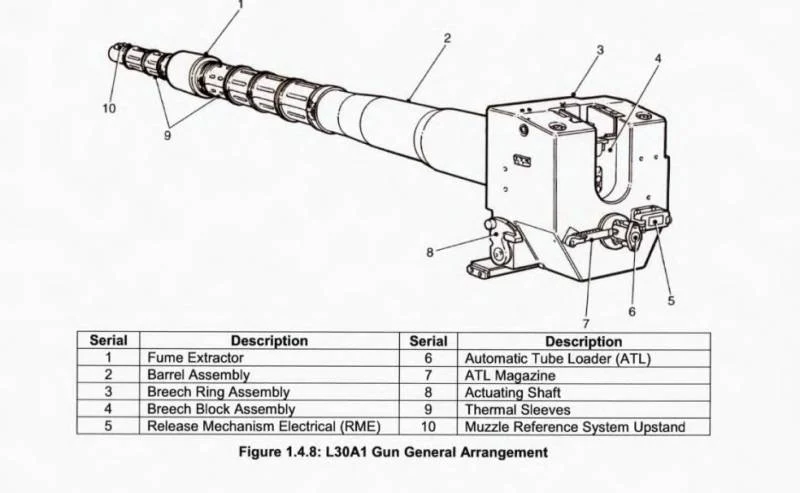 1
2
3
4
10
9
8
7
6
5

| Serial | Description | Serial | Description |
|---|---|---|---|
| 1 | Fume Extractor | 6 | Automatic Tube Loader (ATL) |
| 2 | Barrel Assembly | 7 | ATL Magazine |
| 3 | Breech Ring Assembly | 8 | Actuating Shaft |
| 4 | Breech Block Assembly | 9 | Thermal Sleeves |
| 5 | Release Mechanism Electrical (RME) | 10 | Muzzle Reference System Upstand |

Figure 1.4.8: L30A1 Gun General Arrangement