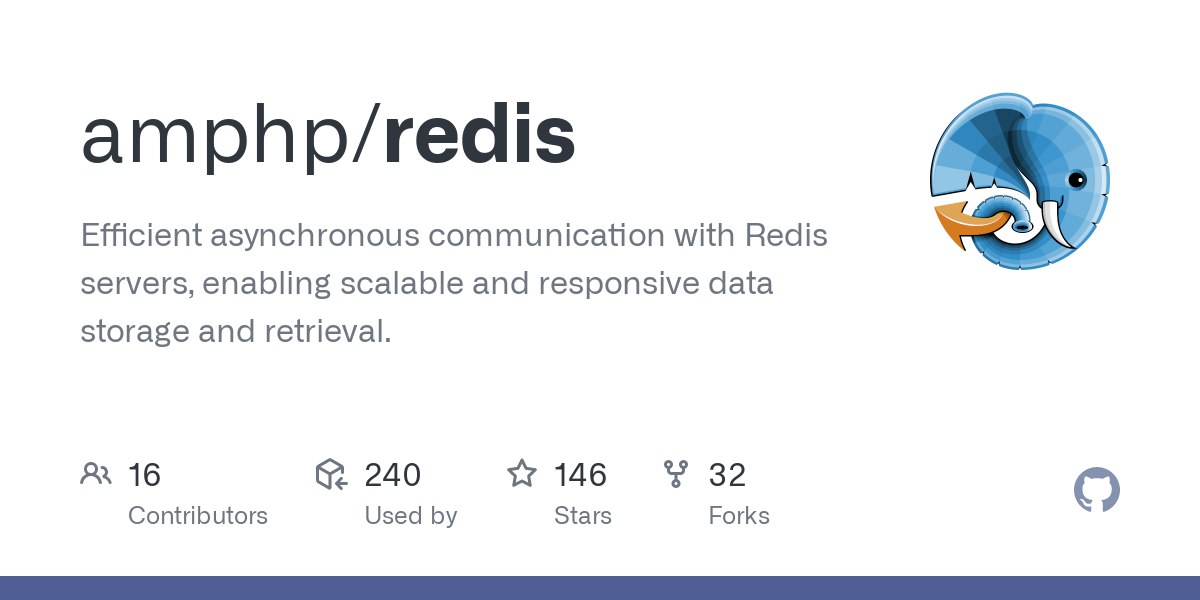 amphp/redis

Efficient asynchronous communication with Redis servers, enabling scalable and responsive data storage and retrieval.

16
Contributors

240
Used by

146
Stars

32
Forks