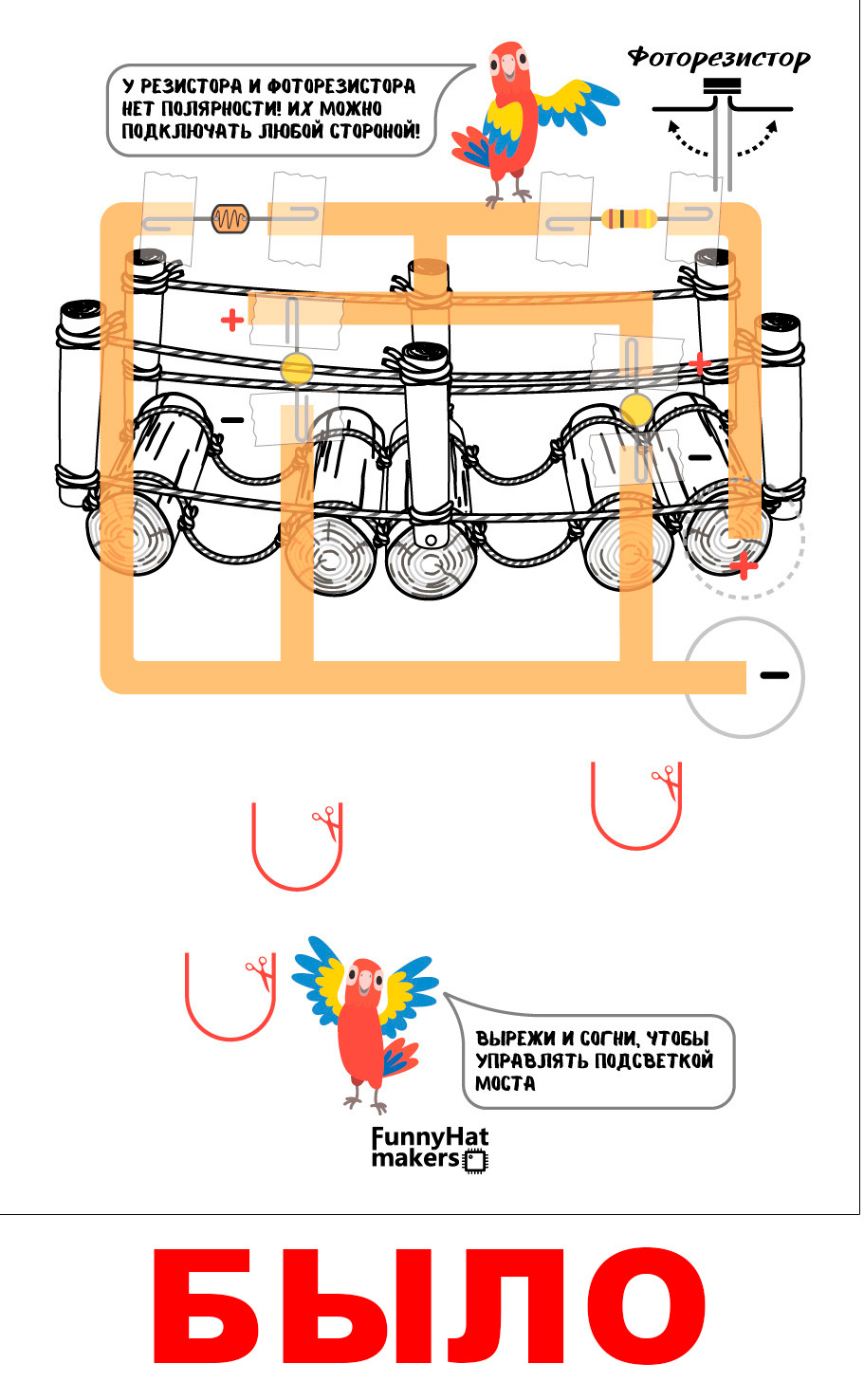 У РЕЗИСТОРА И ФОТОРЕЗИСТОРА НЕТ ПОЛЯРНОСТИ! ИХ МОЖНО ПОДКЛЮЧАТЬ ЛЮБОЙ СТОРОНОЙ!

Фоторезистор

+

−

+

−

+

−

ВЫРЕЖИ И СОГНИ, ЧТОБЫ УПРАВЛЯТЬ ПОДСВЕТКОЙ МОСТА

FunnyHat makers

БЫЛО