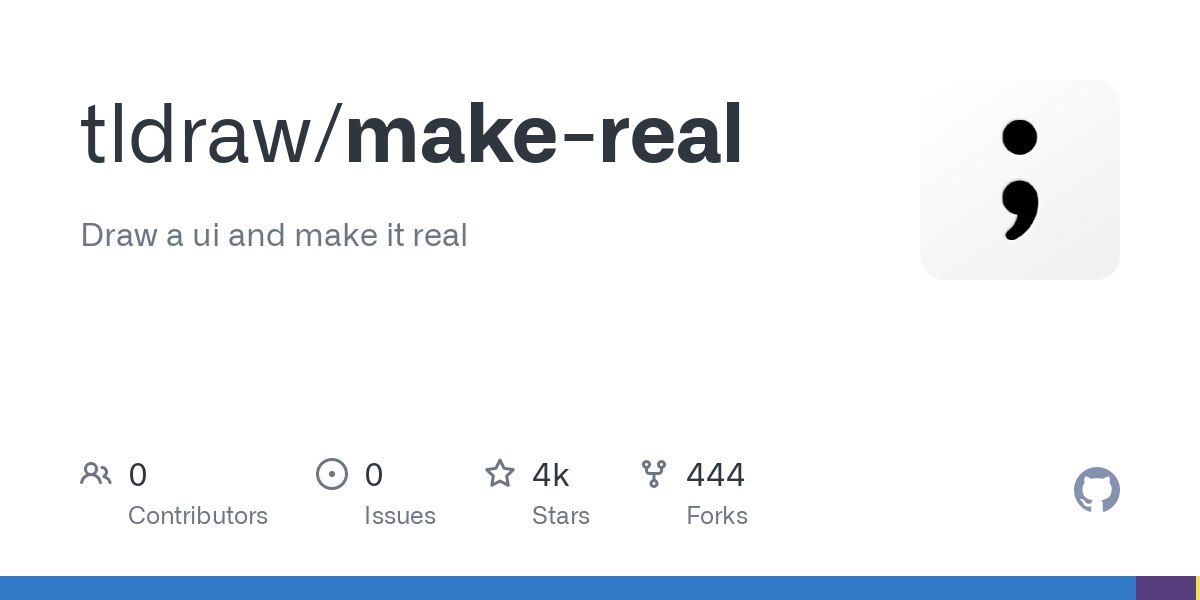 tldraw/make-real

Draw a ui and make it real

0
Contributors

0
Issues

4k
Stars

444
Forks