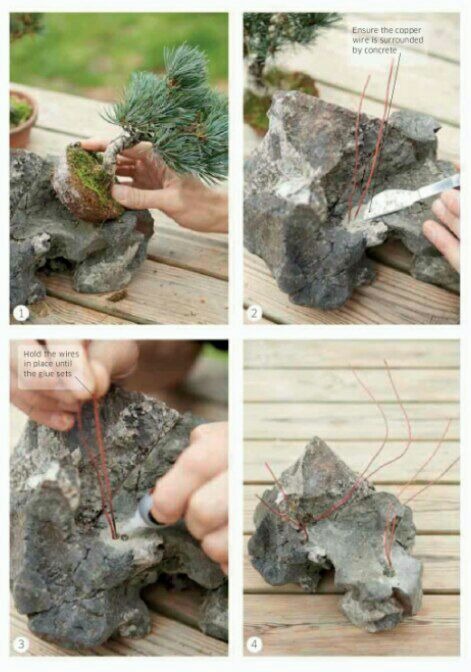 1

Ensure the copper wire is surrounded by concrete

2

Hold the wires in place until the glue sets

3

4