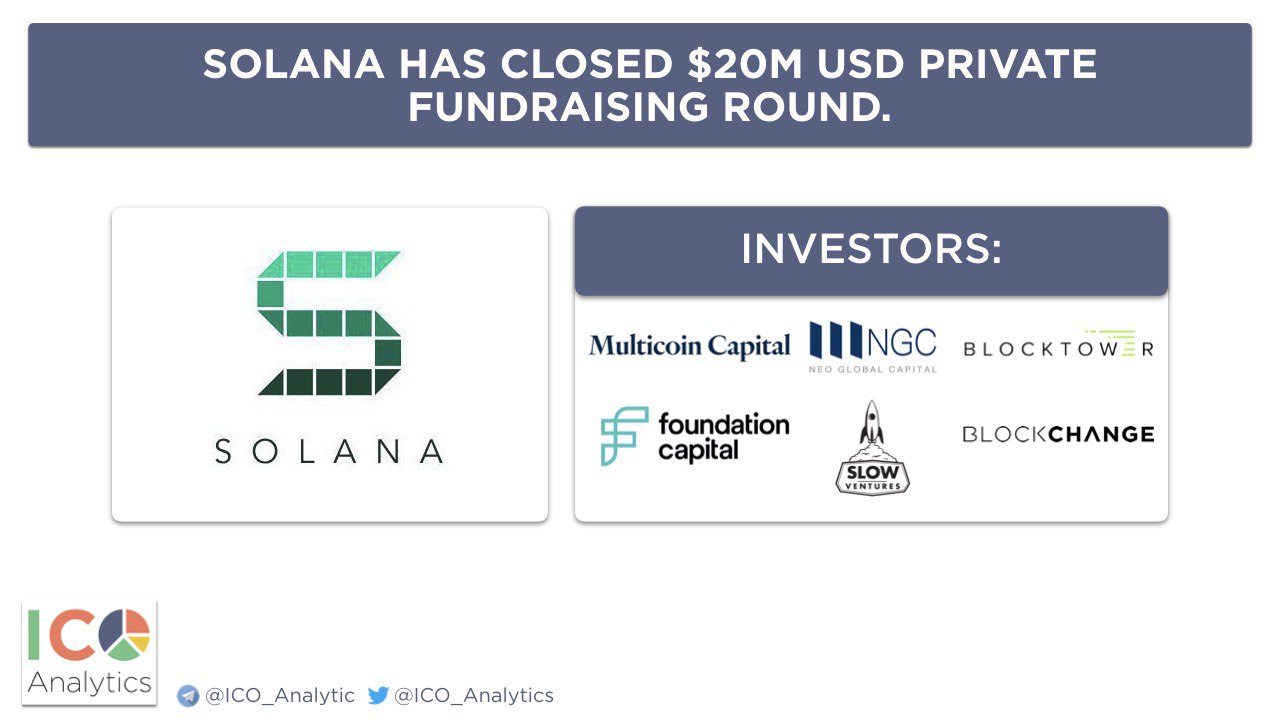 SOLANA HAS CLOSED $20M USD PRIVATE FUNDRAISING ROUND.

SOLANA

INVESTORS:

Multicoin Capital

NGC
NEO GLOBAL CAPITAL

BLOCKTOWER

foundation capital

SLOW
VENTURES

BLOCKCHANGE

ICO
Analytics

@ICO_Analytic @ICO_Analytics