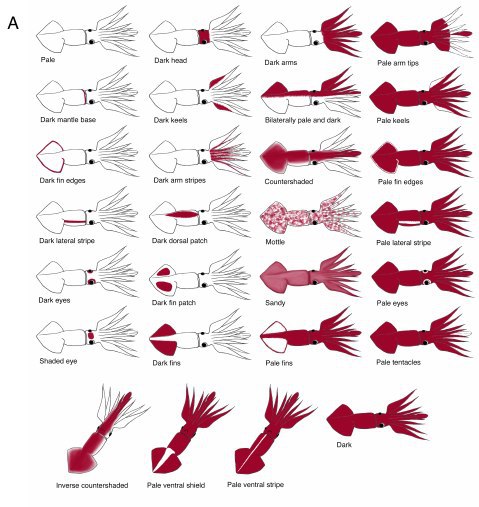 A

Pale

Dark head

Dark arms

Pale arm tips

Dark mantle base

Dark keels

Bilaterally pale and dark

Pale keels

Dark fin edges

Dark arm stripes

Countershaded

Pale fin edges

Dark lateral stripe

Dark dorsal patch

Mottle

Pale lateral stripe

Dark eyes

Dark fin patch

Sandy

Pale eyes

Shaded eye

Dark fins

Pale fins

Pale tentacles

Inverse countershaded

Pale ventral shield

Pale ventral stripe

Dark