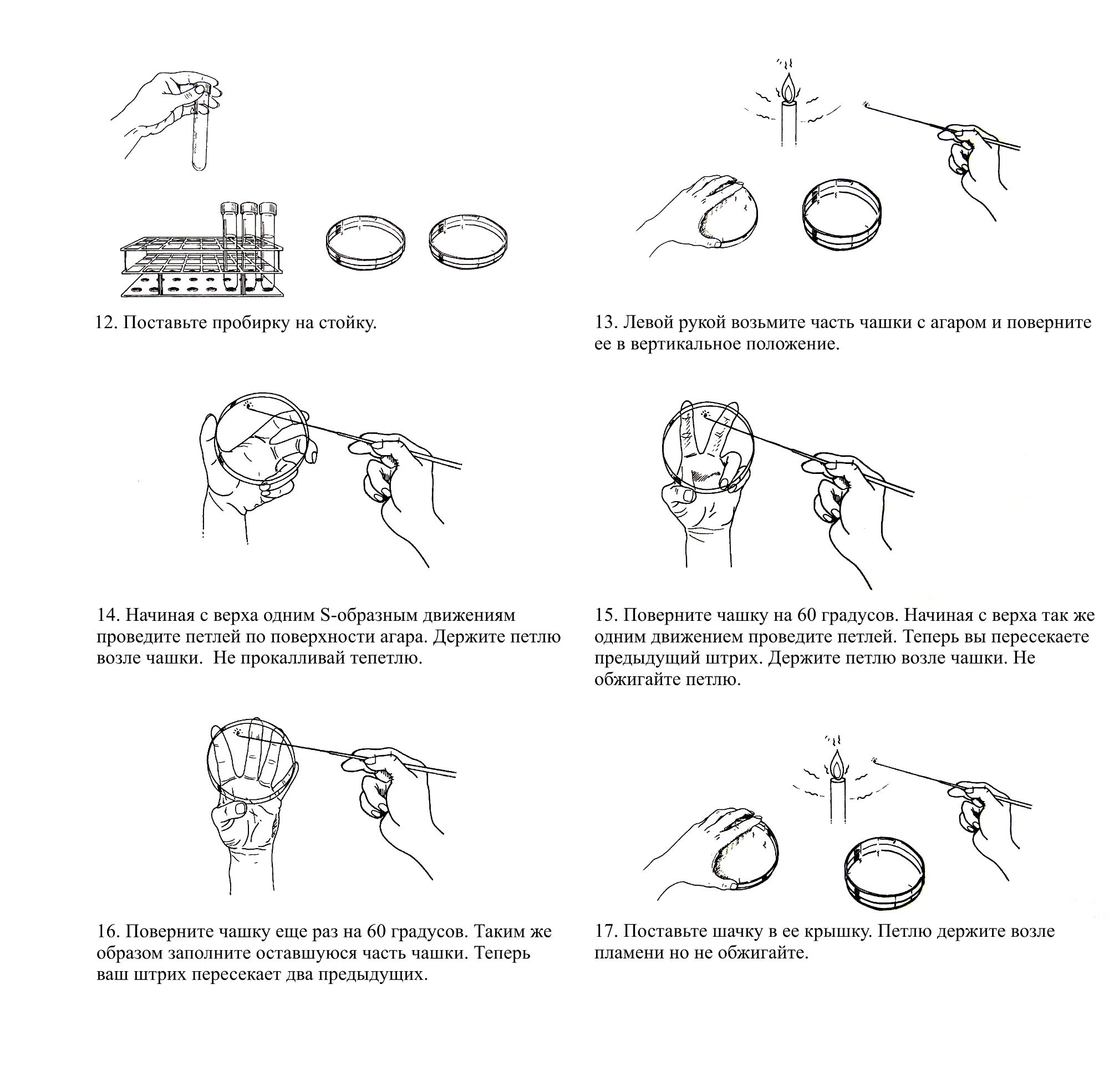 12. Поставьте пробирку на стойку.

13. Левой рукой возьмите часть чашки с агаром и поверните ее в вертикальное положение.

14. Начиная с верха одним S-образным движениям проведите петлей по поверхности агара. Держите петлю возле чашки.  Не прокалливай тепетлю.

15. Поверните чашку на 60 градусов. Начиная с верха так же одним движением проведите петлей. Теперь вы пересекаете предыдущий штрих. Держите петлю возле чашки. Не обжигайте петлю.

16. Поверните чашку еще раз на 60 градусов. Таким же образом заполните оставшуюся часть чашки. Теперь ваш штрих пересекает два предыдущих.

17. Поставьте шачку в ее крышку. Петлю держите возле пламени но не обжигайте.