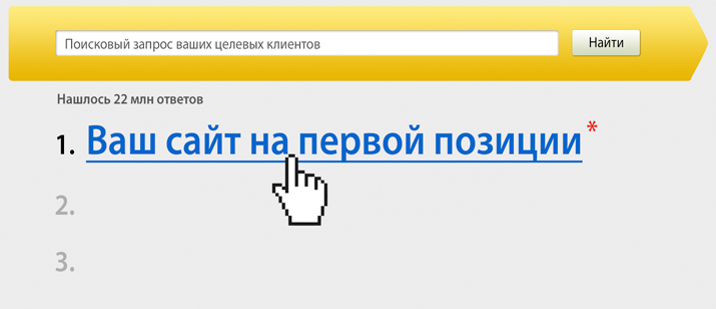 Поисковый запрос ваших целевых клиентов

Найти

Нашлось 22 млн ответов

1. Ваш сайт на первой позиции*

2.

3.