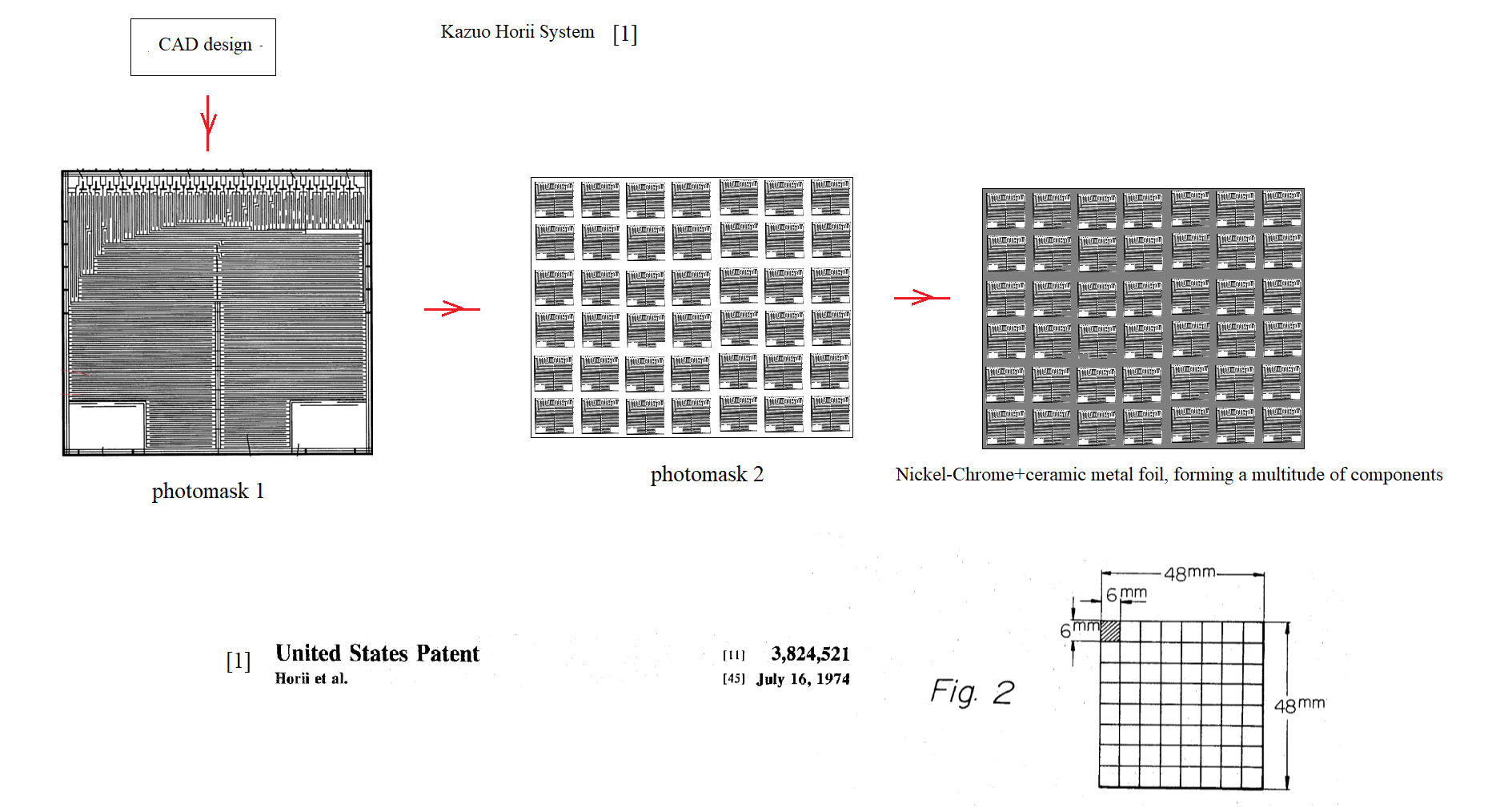 CAD design

Kazuo Horii System [1]

photomask 1

photomask 2

Nickel-Chrome+ceramic metal foil, forming a multitude of components

[1] United States Patent
Horii et al.

[11] 3,824,521
[45] July 16, 1974

Fig. 2

48mm
6mm
6mm
48mm