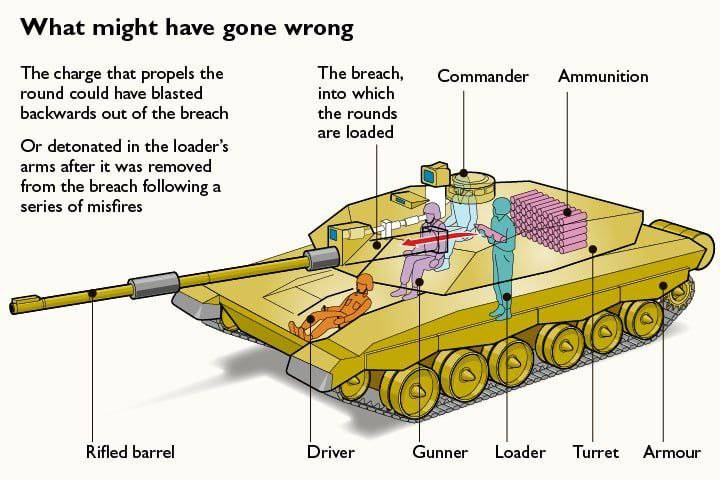 What might have gone wrong

The charge that propels the round could have blasted backwards out of the breach

Or detonated in the loader's arms after it was removed from the breach following a series of misfires

The breach, into which the rounds are loaded

Commander

Ammunition

Rifled barrel

Driver

Gunner

Loader

Turret

Armour