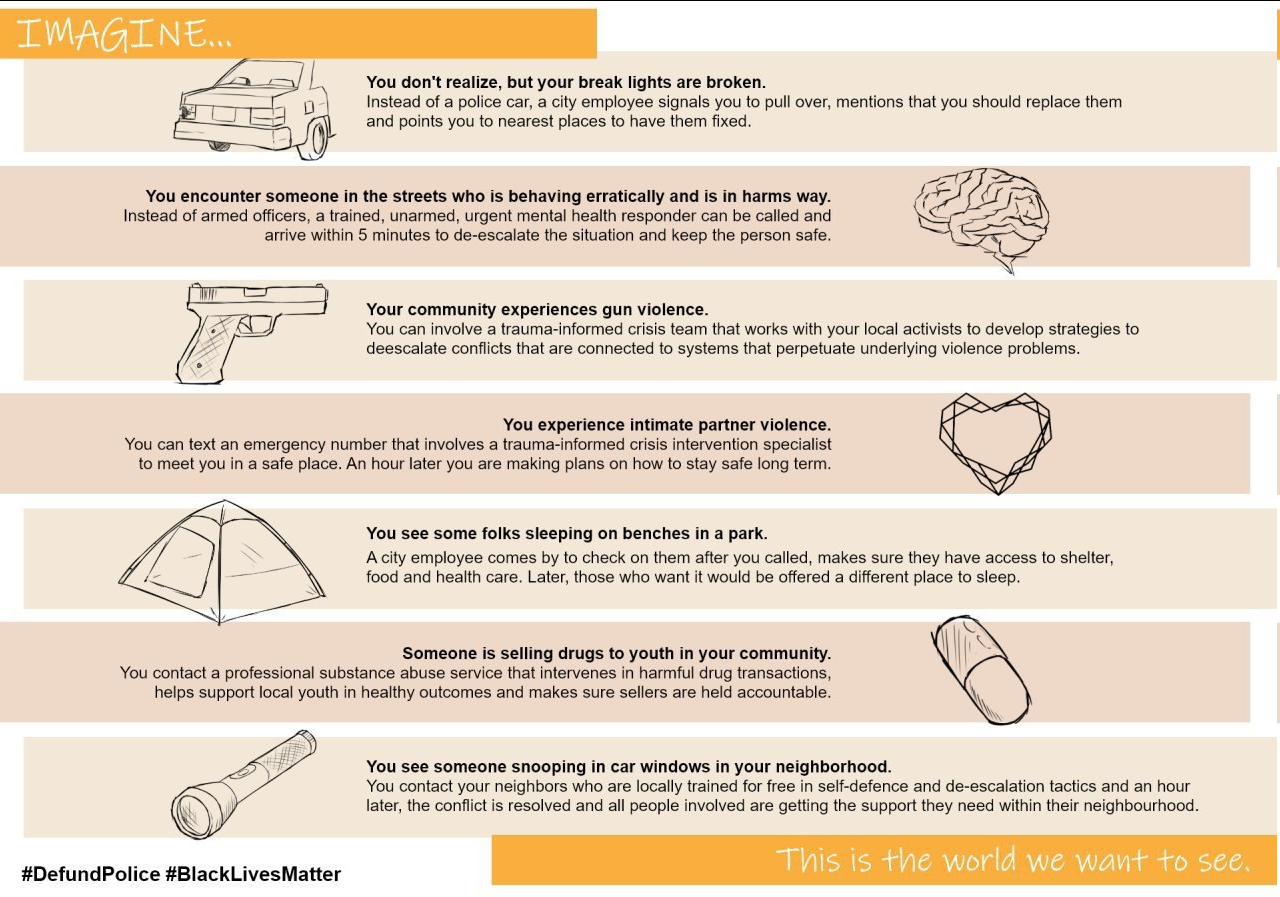 IMAGINE...

You don't realize, but your break lights are broken.
Instead of a police car, a city employee signals you to pull over, mentions that you should replace them and points you to nearest places to have them fixed.

You encounter someone in the streets who is behaving erratically and is in harms way.
Instead of armed officers, a trained, unarmed, urgent mental health responder can be called and arrive within 5 minutes to de-escalate the situation and keep the person safe.

Your community experiences gun violence.
You can involve a trauma-informed crisis team that works with your local activists to develop strategies to deescalate conflicts that are connected to systems that perpetuate underlying violence problems.

You experience intimate partner violence.
You can text an emergency number that involves a trauma-informed crisis intervention specialist to meet you in a safe place. An hour later you are making plans on how to stay safe long term.

You see some folks sleeping on benches in a park.
A city employee comes by to check on them after you called, makes sure they have access to shelter, food and health care. Later, those who want it would be offered a different place to sleep.

Someone is selling drugs to youth in your community.
You contact a professional substance abuse service that intervenes in harmful drug transactions, helps support local youth in healthy outcomes and makes sure sellers are held accountable.

You see someone snooping in car windows in your neighborhood.
You contact your neighbors who are locally trained for free in self-defence and de-escalation tactics and an hour later, the conflict is resolved and all people involved are getting the support they need within their neighbourhood.

#DefundPolice #BlackLivesMatter

This is the world we want to see.