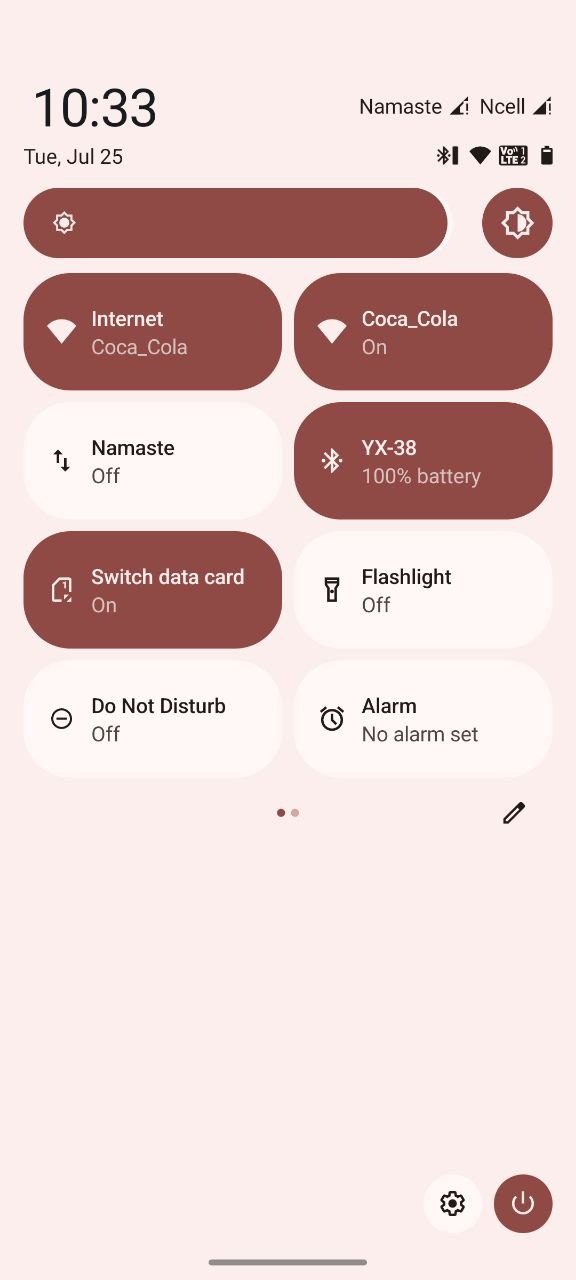 10:33
Namaste Ncell
Tue, Jul 25
Vo 1 LTE 2

Internet
Coca_Cola

Coca_Cola
On

Namaste
Off

YX-38
100% battery

Switch data card
On

Flashlight
Off

Do Not Disturb
Off

Alarm
No alarm set