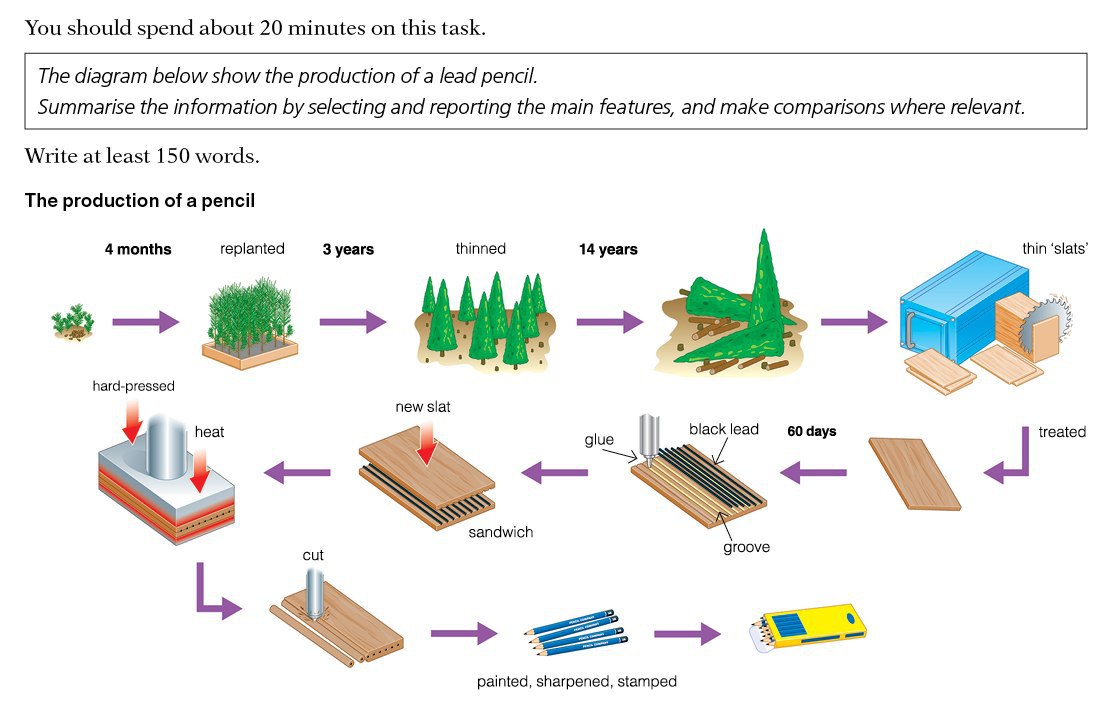 You should spend about 20 minutes on this task.

The diagram below show the production of a lead pencil.
Summarise the information by selecting and reporting the main features, and make comparisons where relevant.

Write at least 150 words.

The production of a pencil

4 months

replanted

3 years

thinned

14 years

thin 'slats'

treated

60 days

black lead

glue

groove

new slat

sandwich

hard-pressed

heat

cut

painted, sharpened, stamped