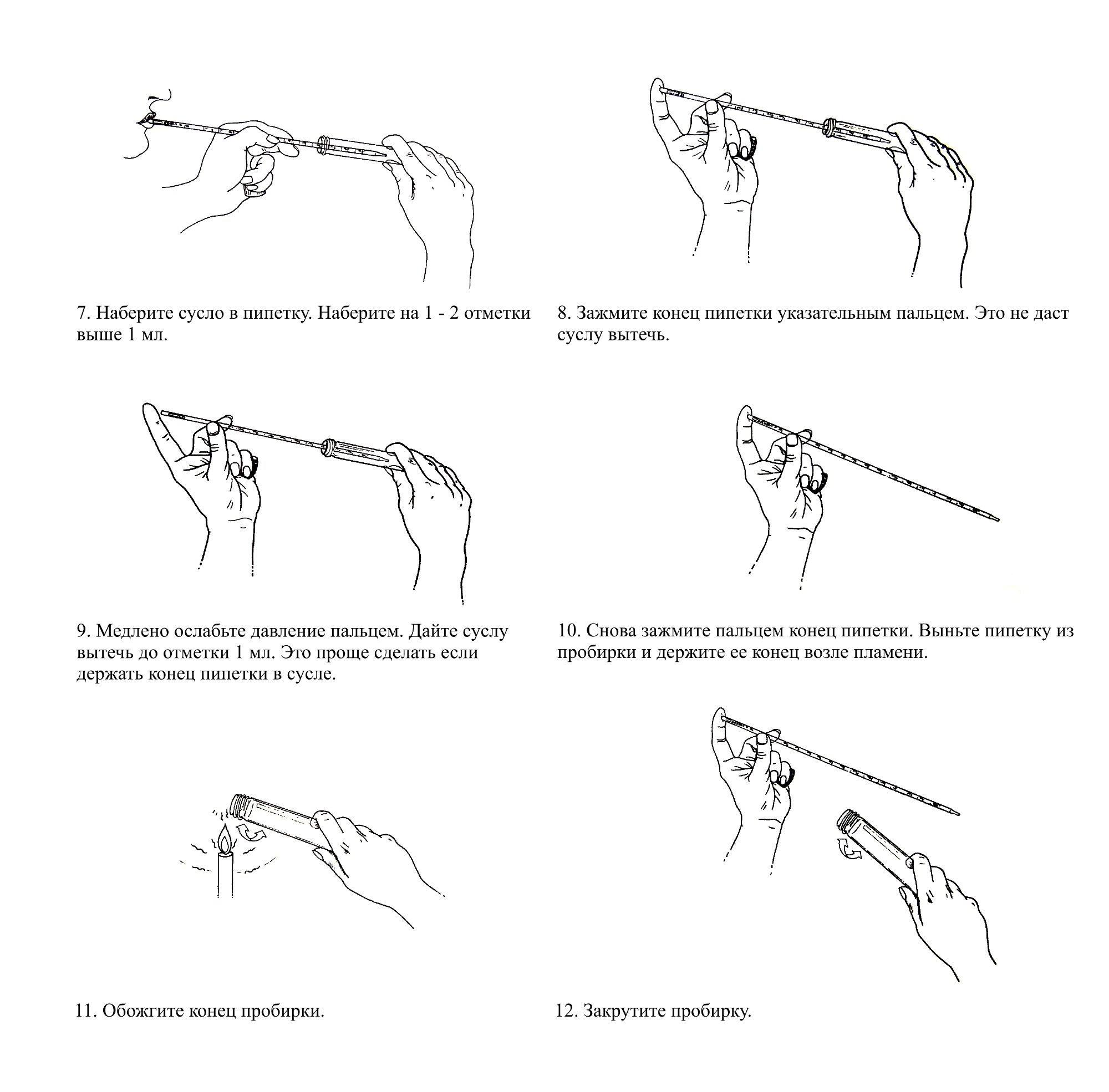 7. Наберите сусло в пипетку. Наберите на 1 - 2 отметки выше 1 мл.

8. Зажмите конец пипетки указательным пальцем. Это не даст суслу вытечь.

9. Медлено ослабьте давление пальцем. Дайте суслу вытечь до отметки 1 мл. Это проще сделать если держать конец пипетки в сусле.

10. Снова зажмите пальцем конец пипетки. Выньте пипетку из пробирки и держите ее конец возле пламени.

11. Обожгите конец пробирки.

12. Закрутите пробирку.