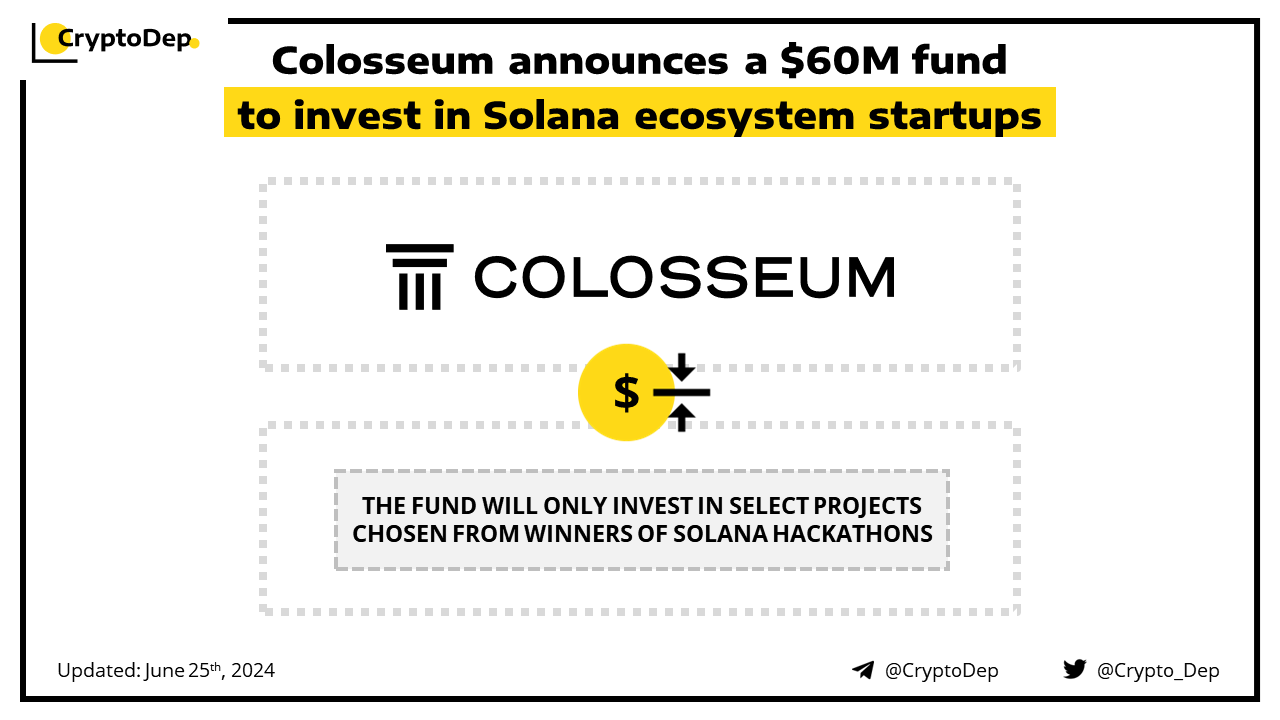 CryptoDep

Colosseum announces a $60M fund to invest in Solana ecosystem startups

COLOSSEUM

$

THE FUND WILL ONLY INVEST IN SELECT PROJECTS CHOSEN FROM WINNERS OF SOLANA HACKATHONS

Updated: June 25th, 2024

@CryptoDep

@Crypto_Dep