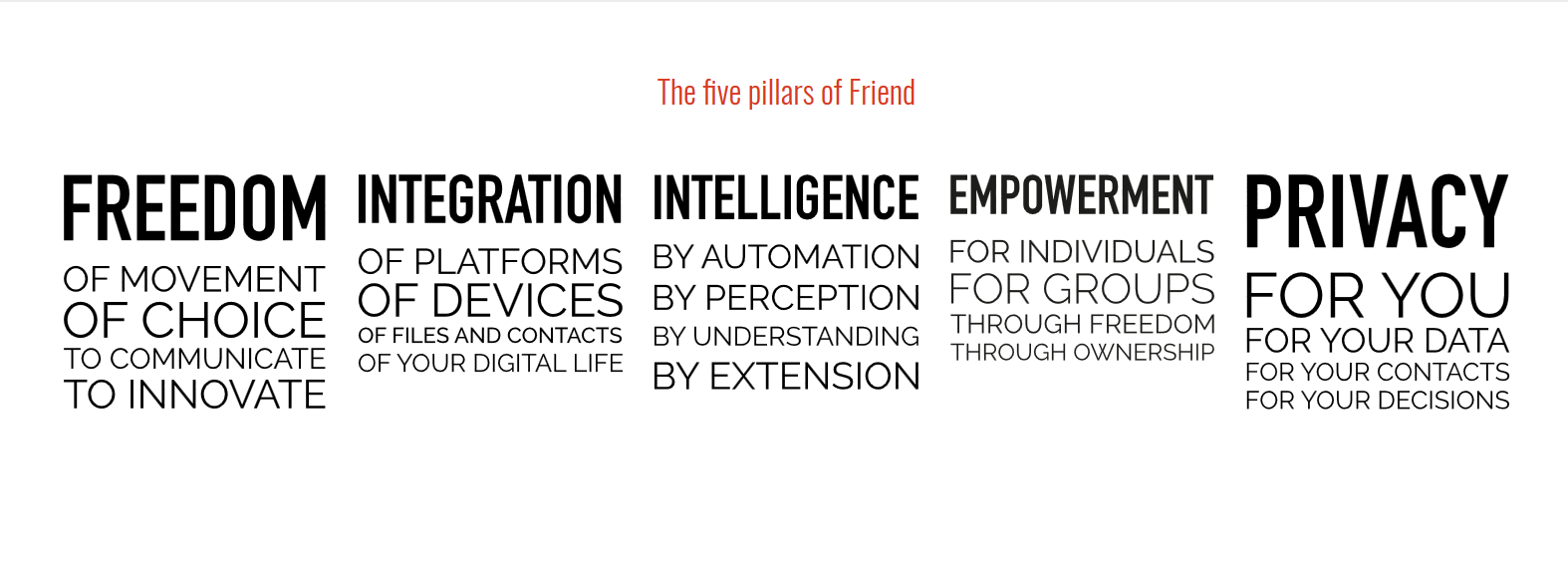 The five pillars of Friend

FREEDOM
OF MOVEMENT
OF CHOICE
TO COMMUNICATE
TO INNOVATE

INTEGRATION
OF PLATFORMS
OF DEVICES
OF FILES AND CONTACTS
OF YOUR DIGITAL LIFE

INTELLIGENCE
BY AUTOMATION
BY PERCEPTION
BY UNDERSTANDING
BY EXTENSION

EMPOWERMENT
FOR INDIVIDUALS
FOR GROUPS
THROUGH FREEDOM
THROUGH OWNERSHIP

PRIVACY
FOR YOU
FOR YOUR DATA
FOR YOUR CONTACTS
FOR YOUR DECISIONS